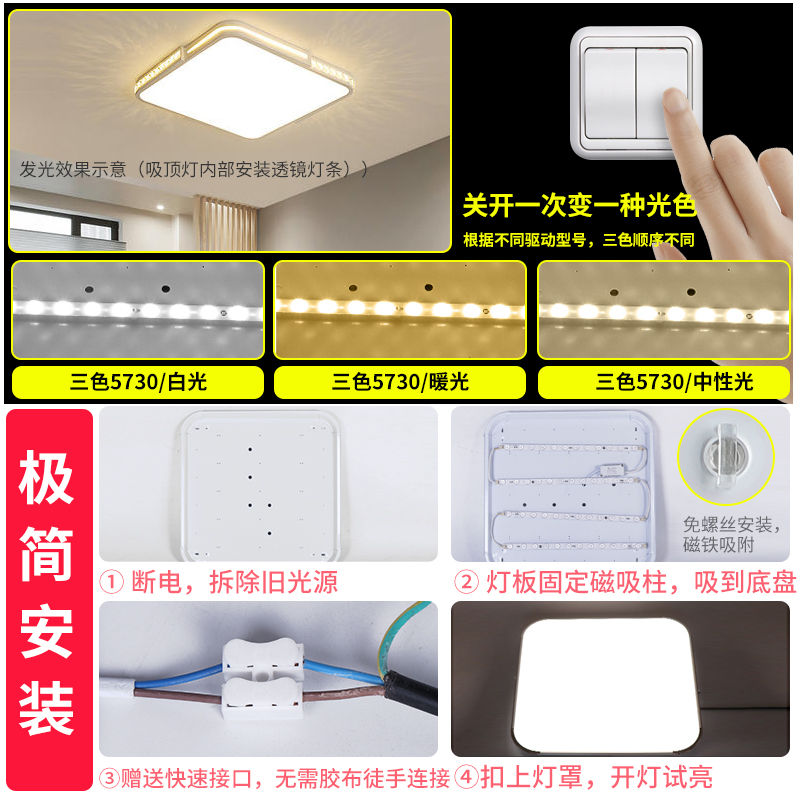 发光效果示意（吸顶灯内部安装透镜灯条））

关开一次变一种光色

根据不同驱动型号，三色顺序不同

三色5730/白光

三色5730/暖光

三色5730/中性光

极简安装

免螺丝安装，磁铁吸附

① 断电，拆除旧光源

② 灯板固定磁吸柱，吸到底盘

③赠送快速接口，无需胶布徒手连接

④扣上灯罩，开灯试亮