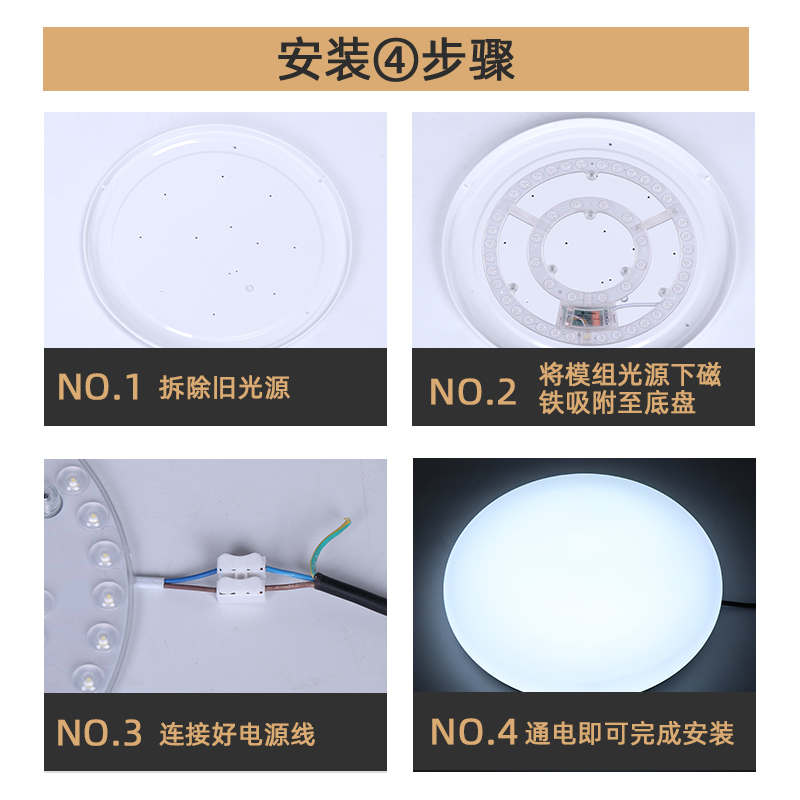 安装④步骤

NO.1 拆除旧光源

NO.2 将模组光源下磁铁吸附至底盘

NO.3 连接好电源线

NO.4 通电即可完成安装