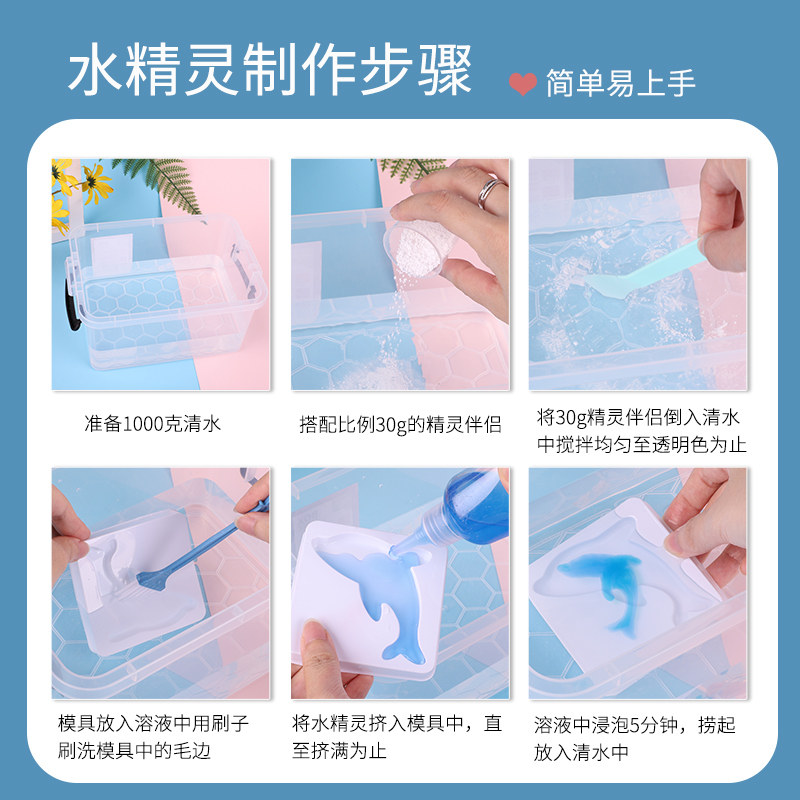 水精灵制作步骤

简单易上手

准备1000克清水

搭配比例30g的精灵伴侣

将30g精灵伴侣倒入清水中搅拌均匀至透明色为止

模具放入溶液中用刷子刷洗模具中的毛边

将水精灵挤入模具中，直至挤满为止

溶液中浸泡5分钟，捞起放入清水中