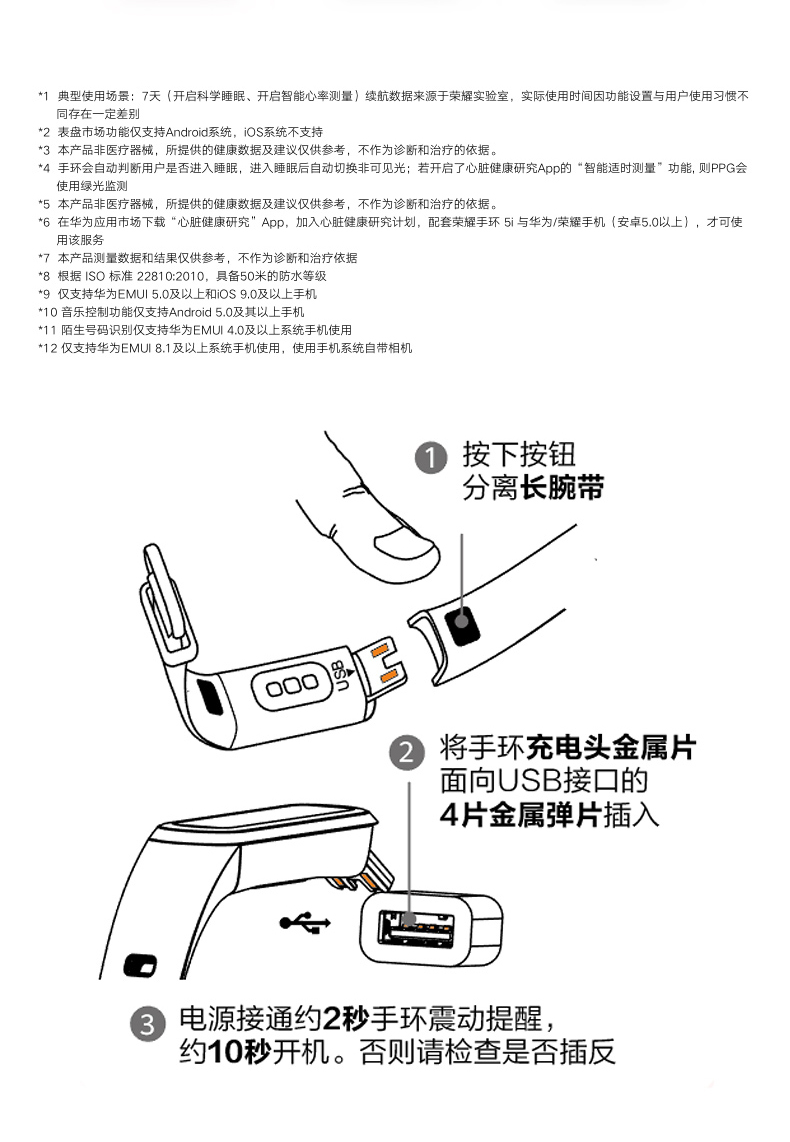 *1 典型使用场景：7天（开启科学睡眠、开启智能心率测量）续航数据来源于荣耀实验室，实际使用时间因功能设置与用户使用习惯不同存在一定差别
*2 表盘市场功能仅支持Android系统，iOS系统不支持
*3 本产品非医疗器械，所提供的健康数据及建议仅供参考，不作为诊断和治疗的依据。
*4 手环会自动判断用户是否进入睡眠，进入睡眠后自动切换非可见光；若开启了心脏健康研究App的“智能适时测量”功能, 则PPG会使用绿光监测
*5 本产品非医疗器械，所提供的健康数据及建议仅供参考，不作为诊断和治疗的依据。
*6 在华为应用市场下载“心脏健康研究”App，加入心脏健康研究计划，配套荣耀手环 5i 与华为/荣耀手机（安卓5.0以上），才可使用该服务
*7 本产品测量数据和结果仅供参考，不作为诊断和治疗依据
*8 根据 ISO 标准 22810:2010，具备50米的防水等级
*9 仅支持华为EMUI 5.0及以上和iOS 9.0及以上手机
*10 音乐控制功能仅支持Android 5.0及其以上手机
*11 陌生号码识别仅支持华为EMUI 4.0及以上系统手机使用
*12 仅支持华为EMUI 8.1及以上系统手机使用，使用手机系统自带相机

1 按下按钮
分离长腕带

USB

2 将手环充电头金属片
面向USB接口的
4片金属弹片插入

3 电源接通约2秒手环震动提醒，
约10秒开机。否则请检查是否插反