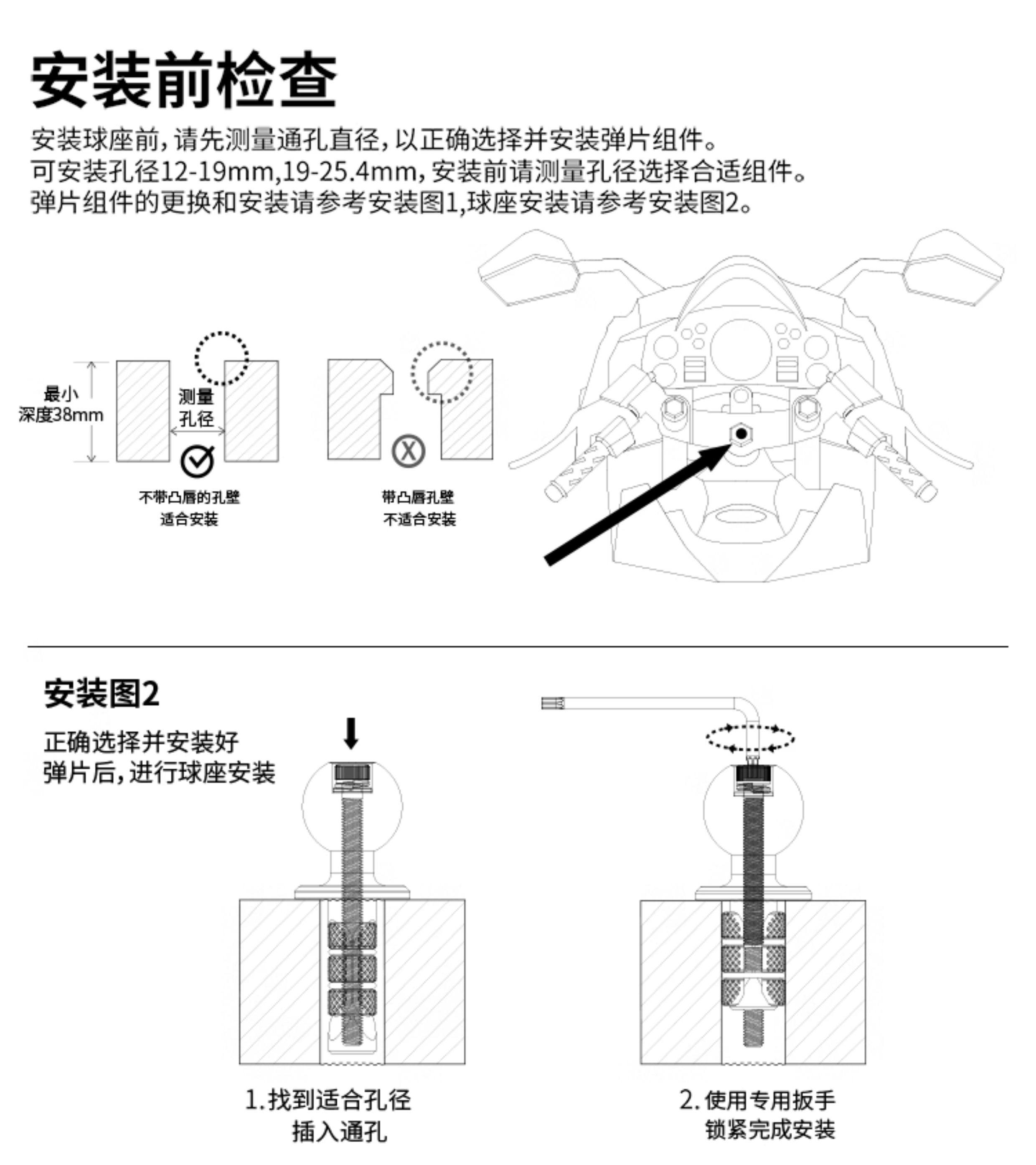 安装前检查

安装球座前，请先测量通孔直径，以正确选择并安装弹片组件。
可安装孔径12-19mm,19-25.4mm，安装前请测量孔径选择合适组件。
弹片组件的更换和安装请参考安装图1,球座安装请参考安装图2。

最小
深度38mm

测量
孔径

不带凸唇的孔壁
适合安装

带凸唇孔壁
不适合安装

安装图2

正确选择并安装好
弹片后，进行球座安装

1.找到适合孔径
插入通孔

2.使用专用扳手
锁紧完成安装