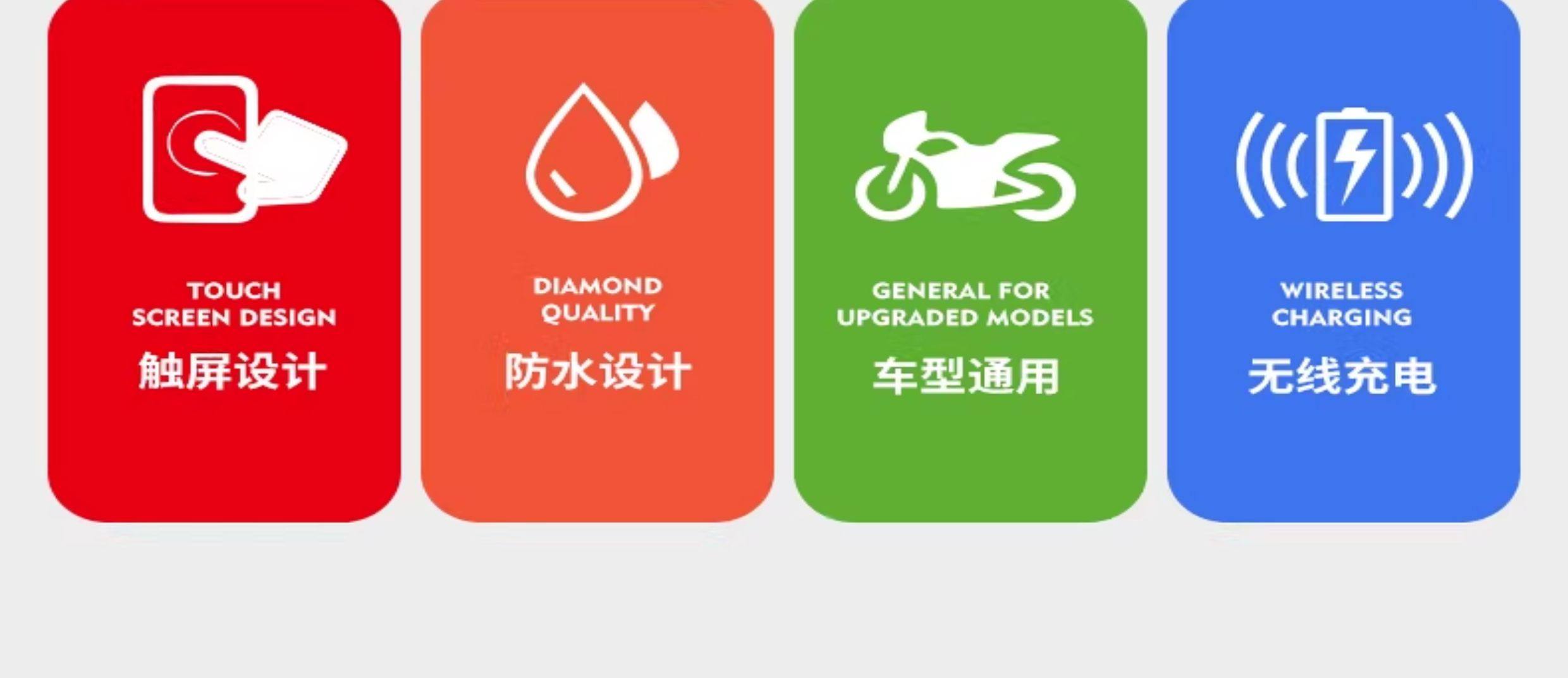 TOUCH
SCREEN DESIGN
触屏设计

DIAMOND
QUALITY
防水设计

GENERAL FOR
UPGRADED MODELS
车型通用

WIRELESS
CHARGING
无线充电