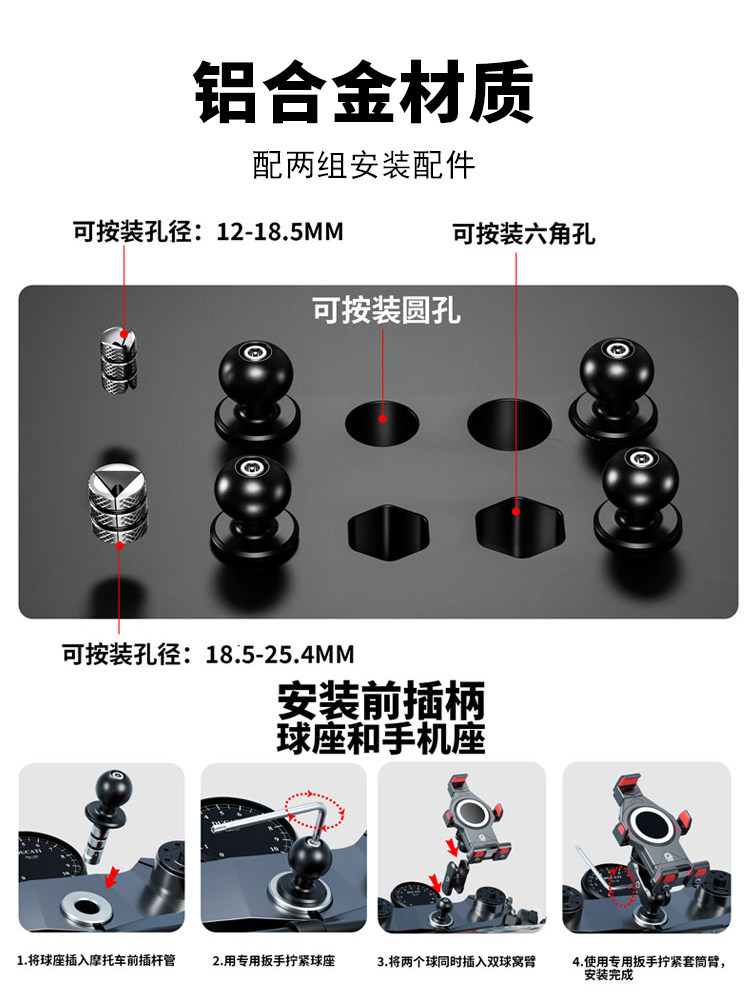 铝合金材质

配两组安装配件

可按装孔径：12-18.5MM

可按装六角孔

可按装圆孔

可按装孔径：18.5-25.4MM

安装前插柄
球座和手机座

1.将球座插入摩托车前插杆管

2.用专用扳手拧紧球座

3.将两个球同时插入双球窝臂

4.使用专用扳手拧紧套筒臂，安装完成