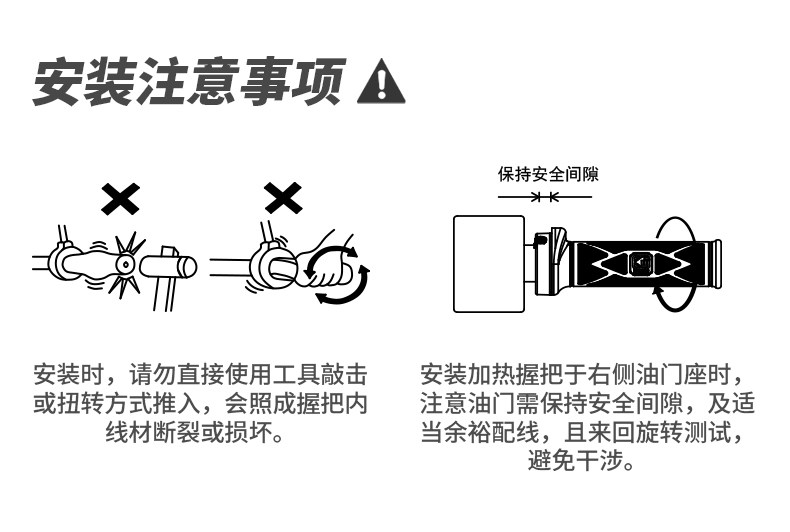 安装注意事项

保持安全间隙

安装时，请勿直接使用工具敲击或扭转方式推入，会照成握把内线材断裂或损坏。

安装加热握把于右侧油门座时，注意油门需保持安全间隙，及适当余裕配线，且来回旋转测试，避免干涉。