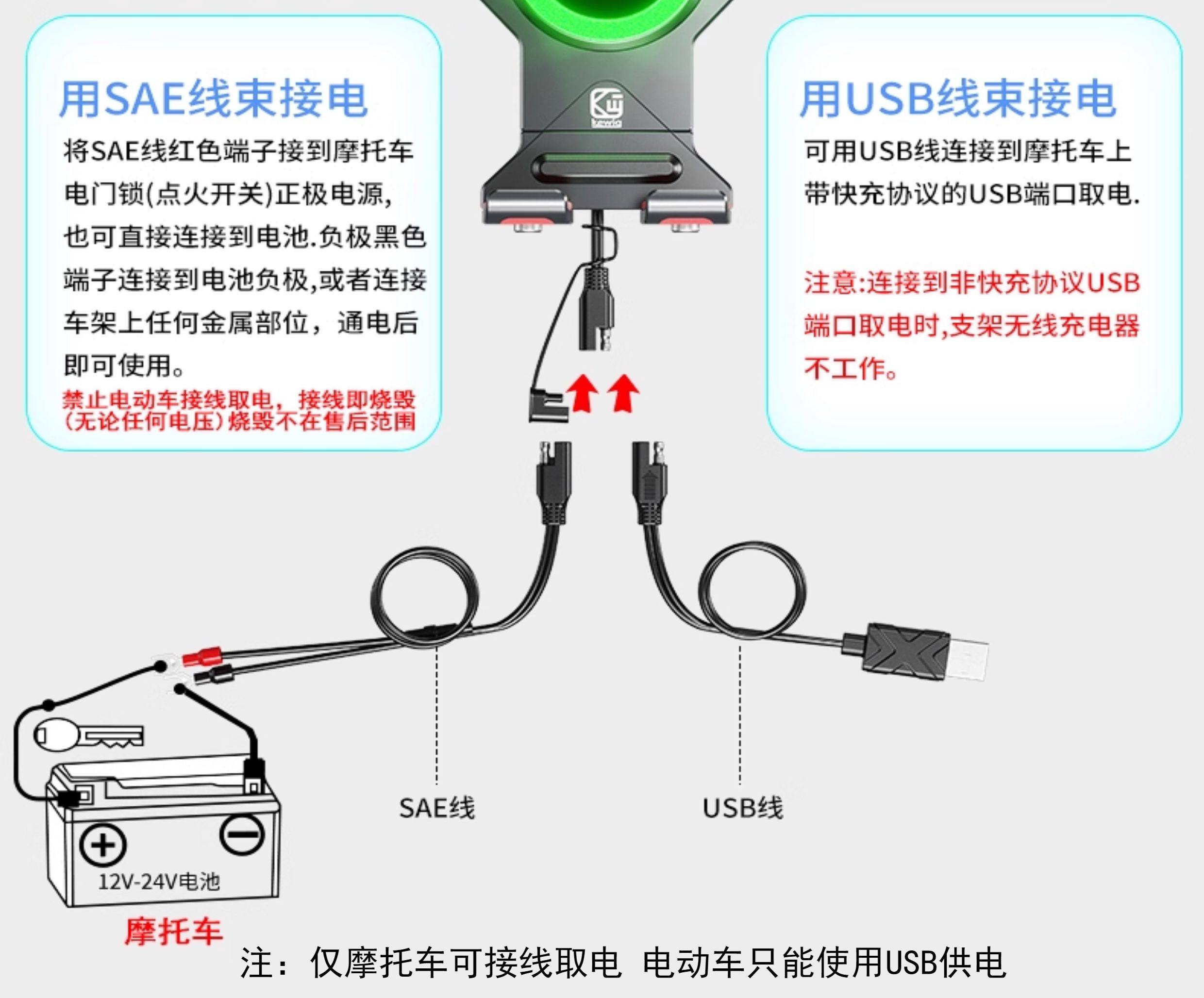 用SAE线束接电

将SAE线红色端子接到摩托车电门锁(点火开关)正极电源,也可直接连接到电池.负极黑色端子连接到电池负极,或者连接车架上任何金属部位，通电后即可使用。

禁止电动车接线取电，接线即烧毁(无论任何电压)烧毁不在售后范围

用USB线束接电

可用USB线连接到摩托车上带快充协议的USB端口取电.

注意:连接到非快充协议USB端口取电时,支架无线充电器不工作。

SAE线

USB线

12V-24V电池

摩托车

注：仅摩托车可接线取电 电动车只能使用USB供电