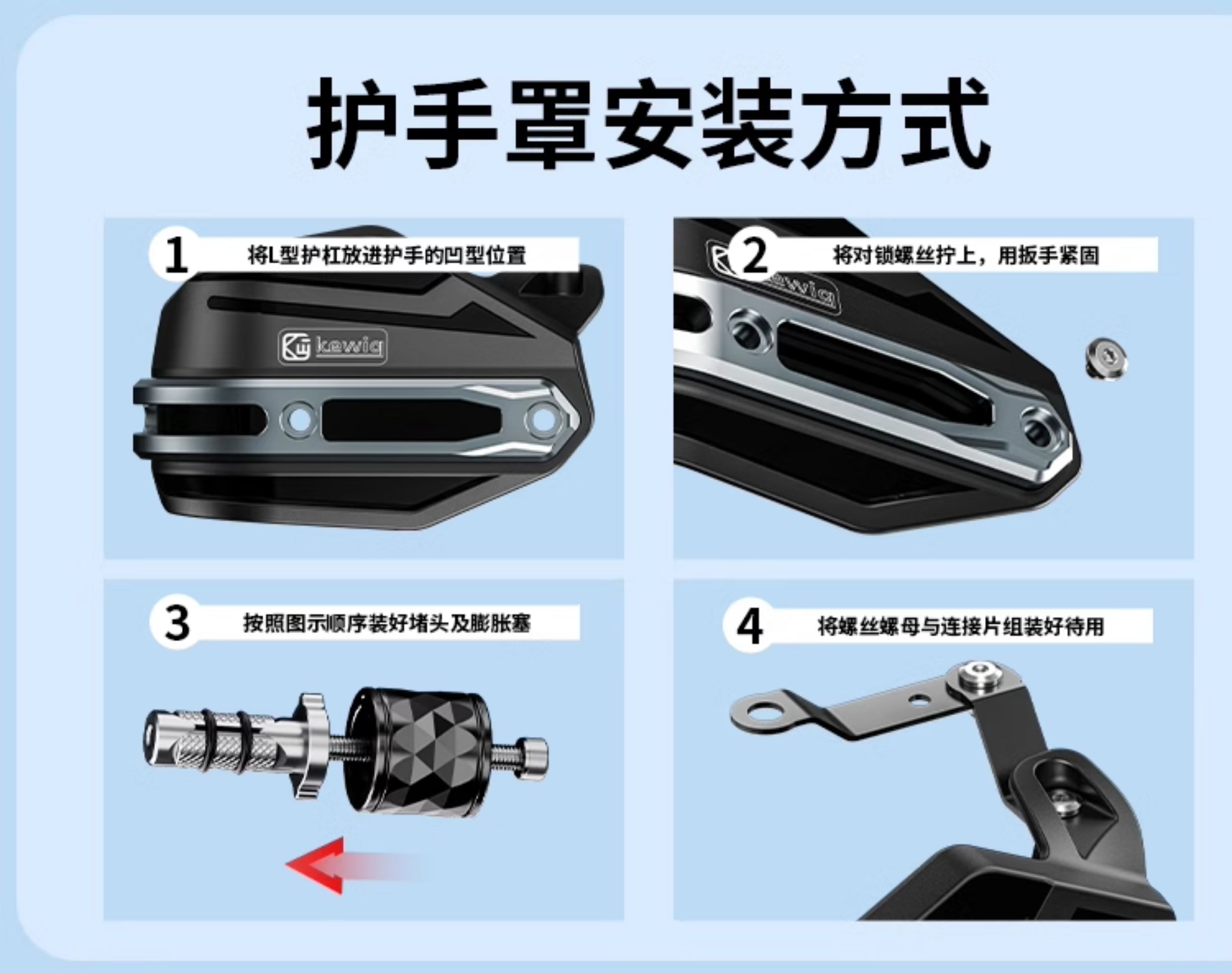 护手罩安装方式

1 将L型护杠放进护手的凹型位置

kewig

2 将对锁螺丝拧上，用扳手紧固

kewig

3 按照图示顺序装好堵头及膨胀塞

4 将螺丝螺母与连接片组装好待用