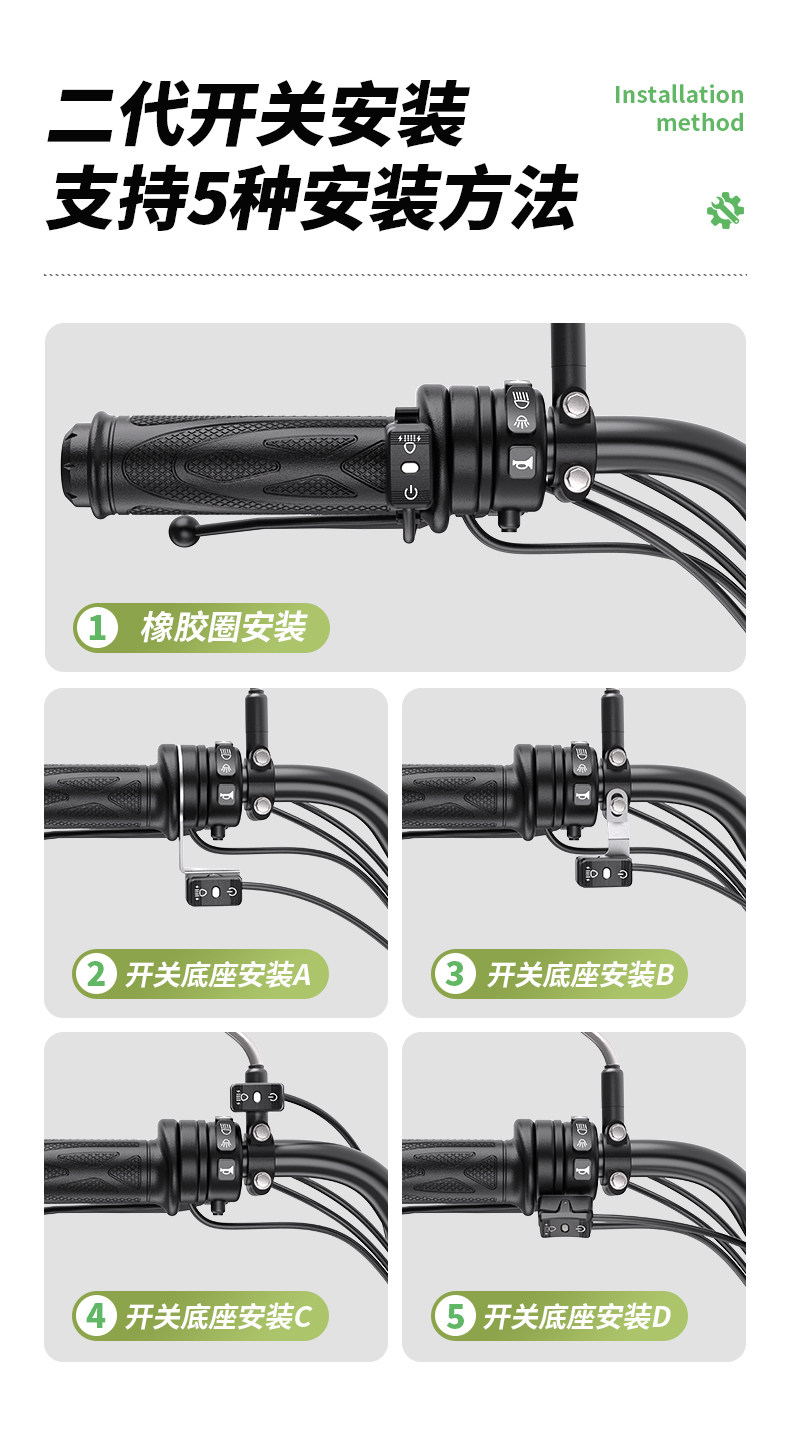 二代开关安装
支持5种安装方法

Installation method

1 橡胶圈安装

2 开关底座安装A

3 开关底座安装B

4 开关底座安装C

5 开关底座安装D