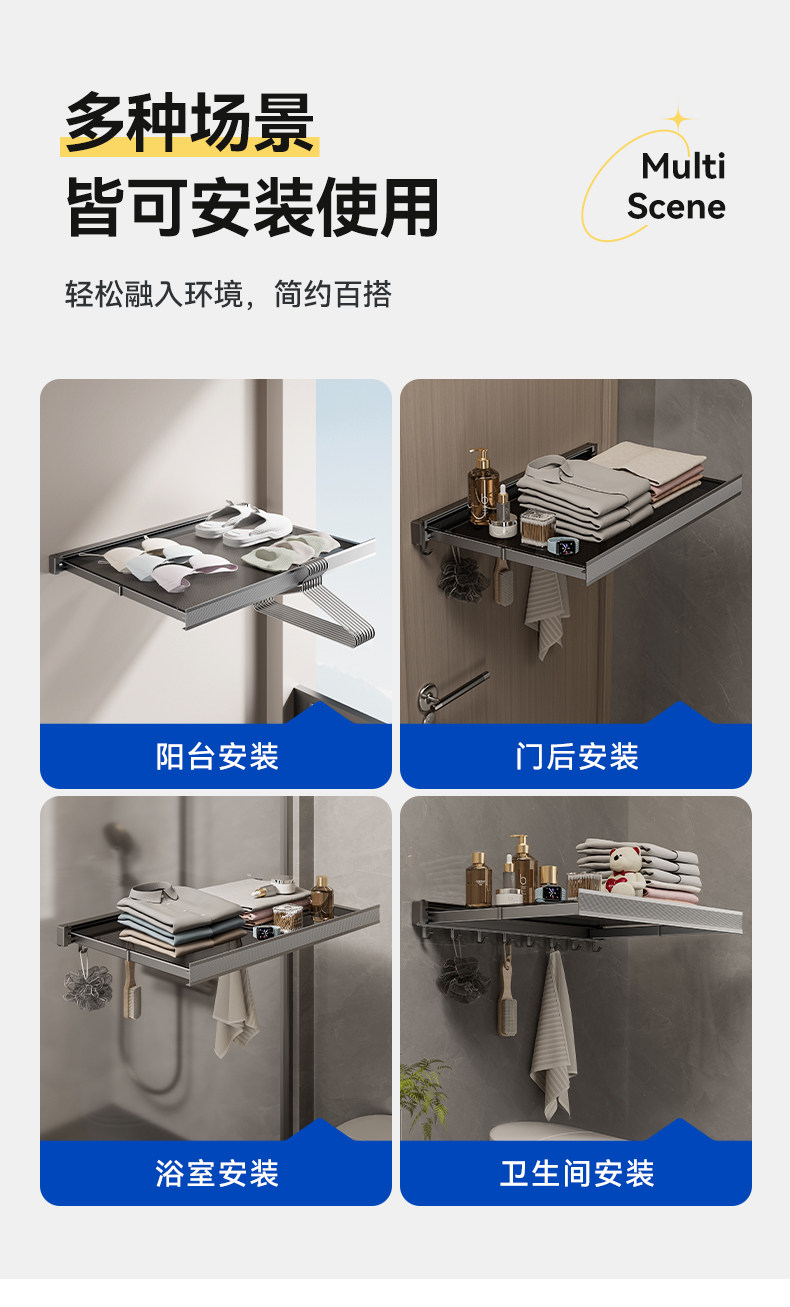 多种场景
皆可安装使用

Multi Scene

轻松融入环境，简约百搭

阳台安装

门后安装

浴室安装

卫生间安装