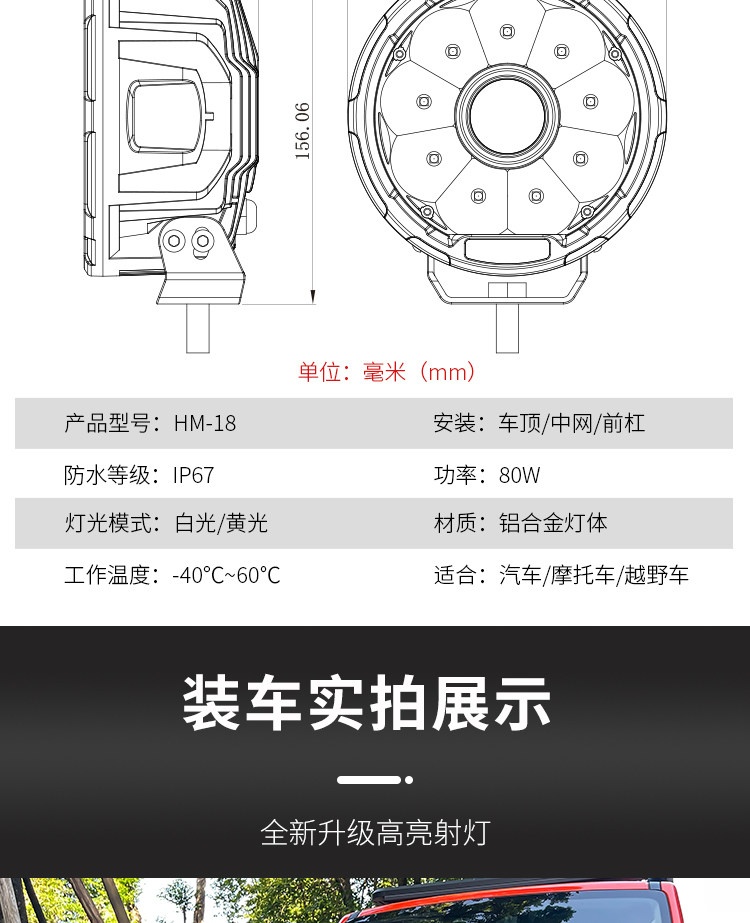 156.06

单位：毫米（mm）

| 产品型号：HM-18 | 安装：车顶/中网/前杠 |
|---|---|
| 防水等级：IP67 | 功率：80W |
| 灯光模式：白光/黄光 | 材质：铝合金灯体 |
| 工作温度：-40°C~60°C | 适合：汽车/摩托车/越野车 |

装车实拍展示

全新升级高亮射灯