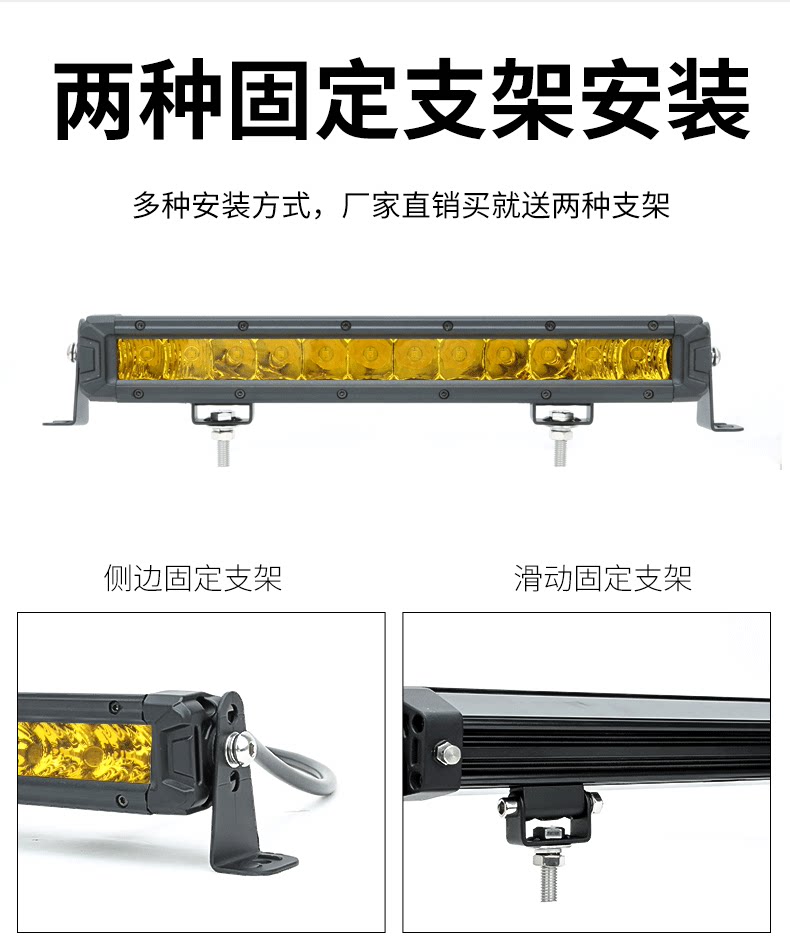 两种固定支架安装

多种安装方式，厂家直销买就送两种支架

侧边固定支架

滑动固定支架