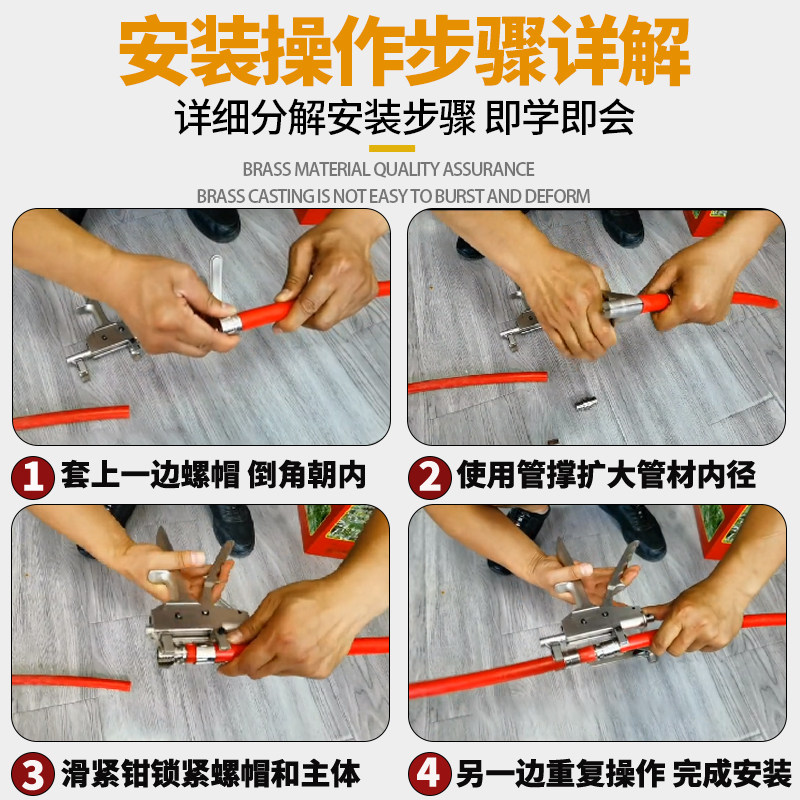 安装操作步骤详解

详细分解安装步骤 即学即会

BRASS MATERIAL QUALITY ASSURANCE

BRASS CASTING IS NOT EASY TO BURST AND DEFORM

1 套上一边螺帽 倒角朝内

2 使用管撑扩大管材内径

3 滑紧钳锁紧螺帽和主体

4 另一边重复操作 完成安装