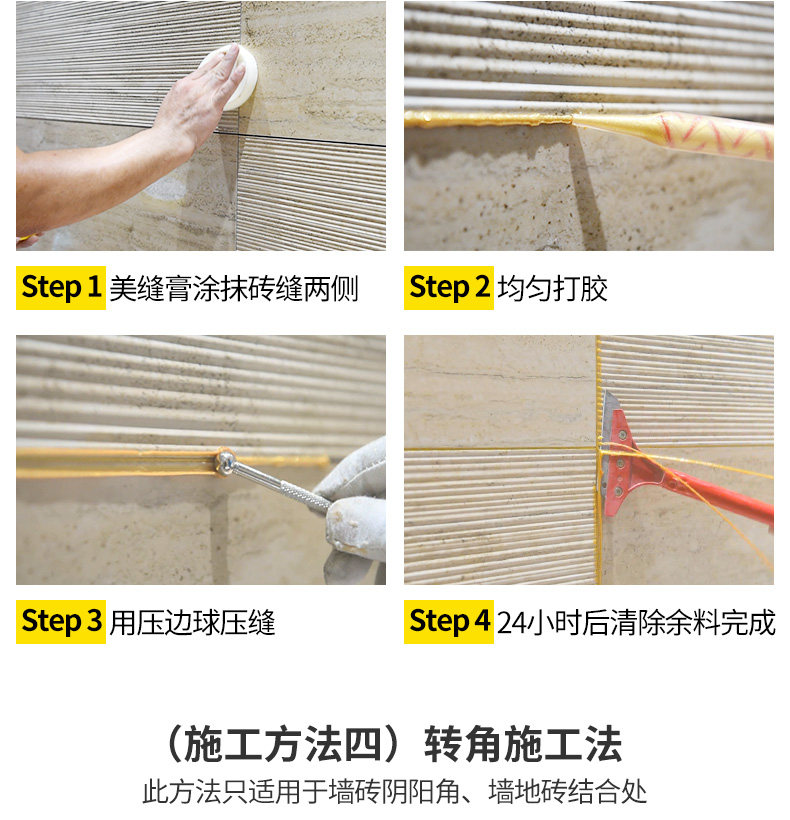 Step 1 美缝膏涂抹砖缝两侧

Step 2 均匀打胶

Step 3 用压边球压缝

Step 4 24小时后清除余料完成

（施工方法四）转角施工法

此方法只适用于墙砖阴阳角、墙地砖结合处