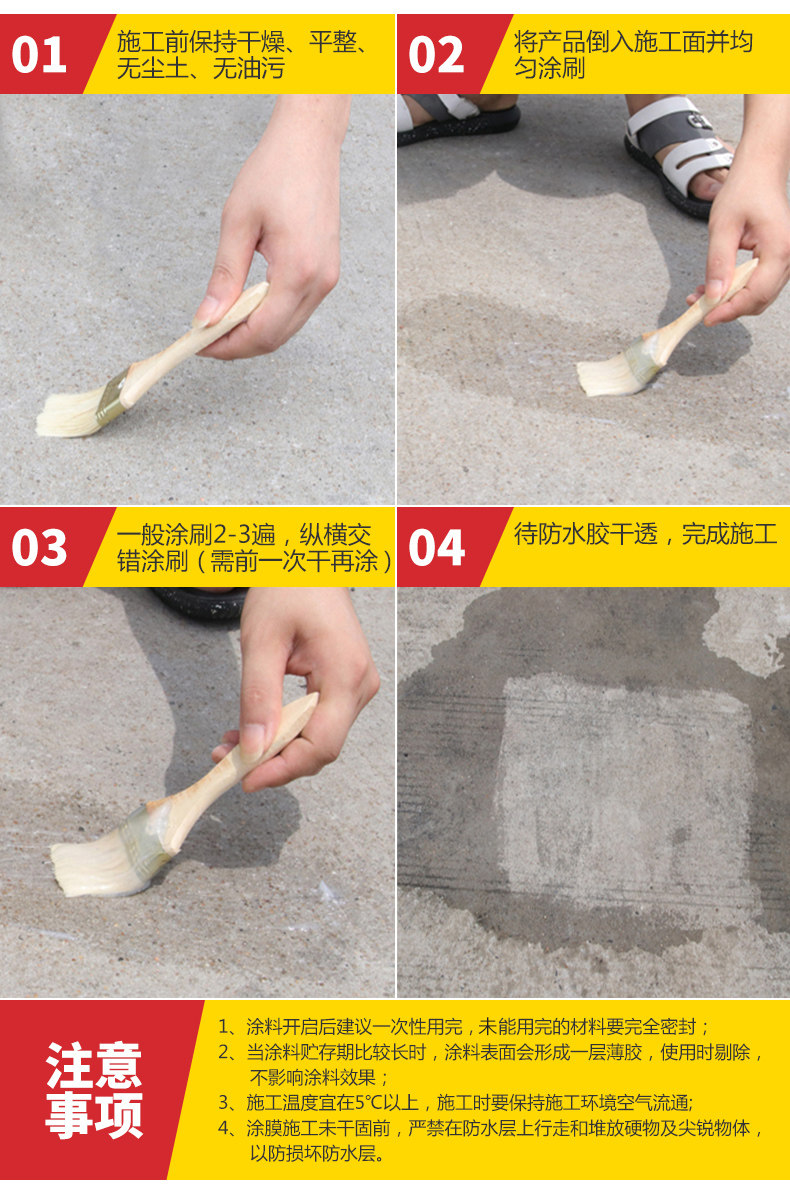 01 施工前保持干燥、平整、无尘土、无油污

02 将产品倒入施工面并均匀涂刷

03 一般涂刷2-3遍，纵横交错涂刷（需前一次干再涂）

04 待防水胶干透，完成施工

注意事项

1、涂料开启后建议一次性用完，未能用完的材料要完全密封；
2、当涂料贮存期比较长时，涂料表面会形成一层薄胶，使用时剔除，不影响涂料效果；
3、施工温度宜在5℃以上，施工时要保持施工环境空气流通;
4、涂膜施工未干固前，严禁在防水层上行走和堆放硬物及尖锐物体，以防损坏防水层。