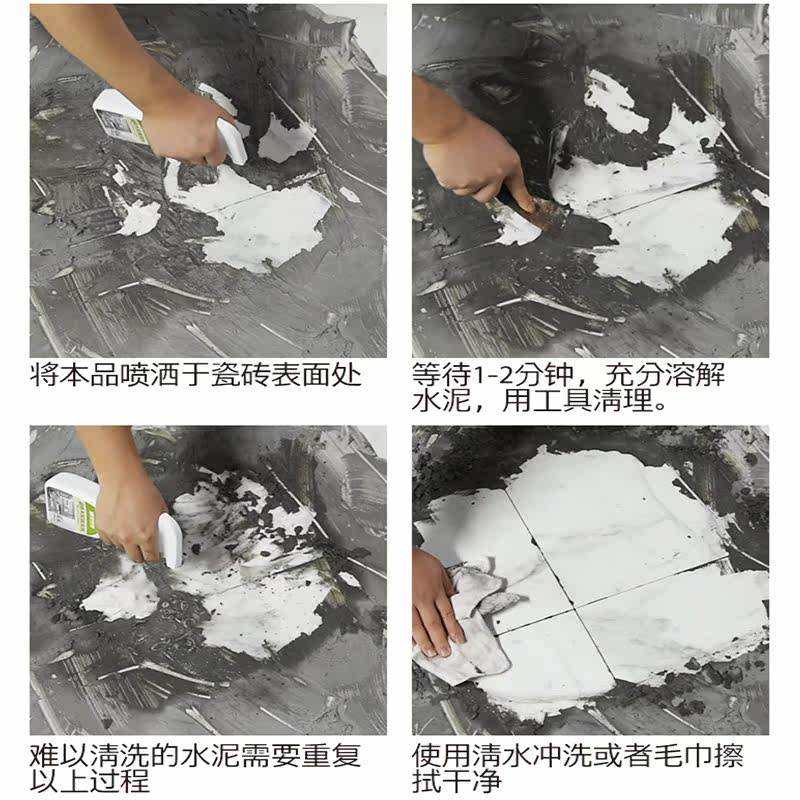 将本品喷洒于瓷砖表面处

等待1-2分钟，充分溶解水泥，用工具清理。

难以清洗的水泥需要重复以上过程

使用清水冲洗或者毛巾擦拭干净