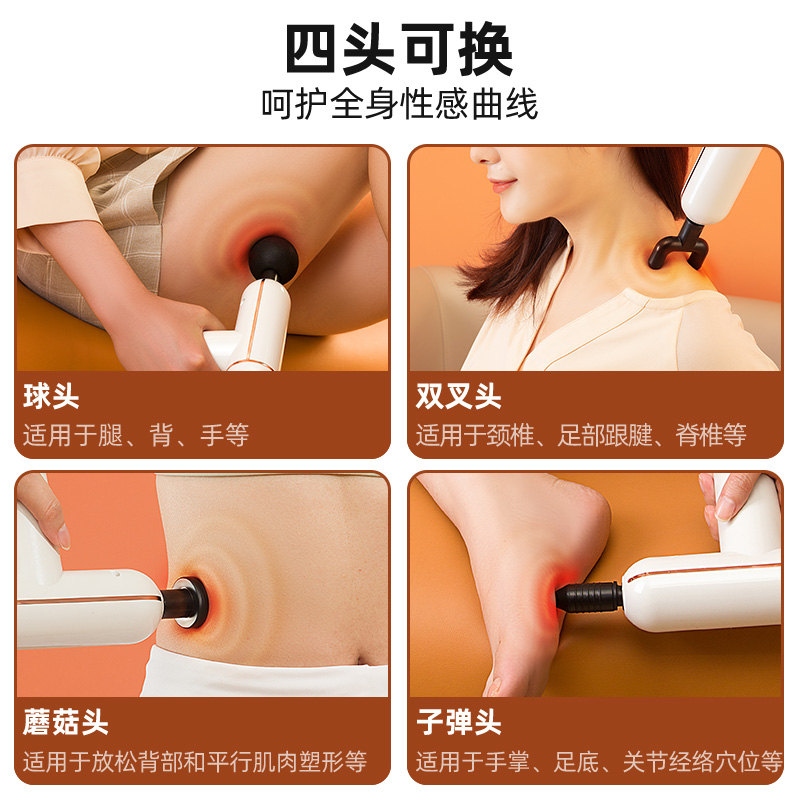 四头可换
呵护全身性感曲线

球头
适用于腿、背、手等

双叉头
适用于颈椎、足部跟腱、脊椎等

蘑菇头
适用于放松背部和平行肌肉塑形等

子弹头
适用于手掌、足底、关节经络穴位等