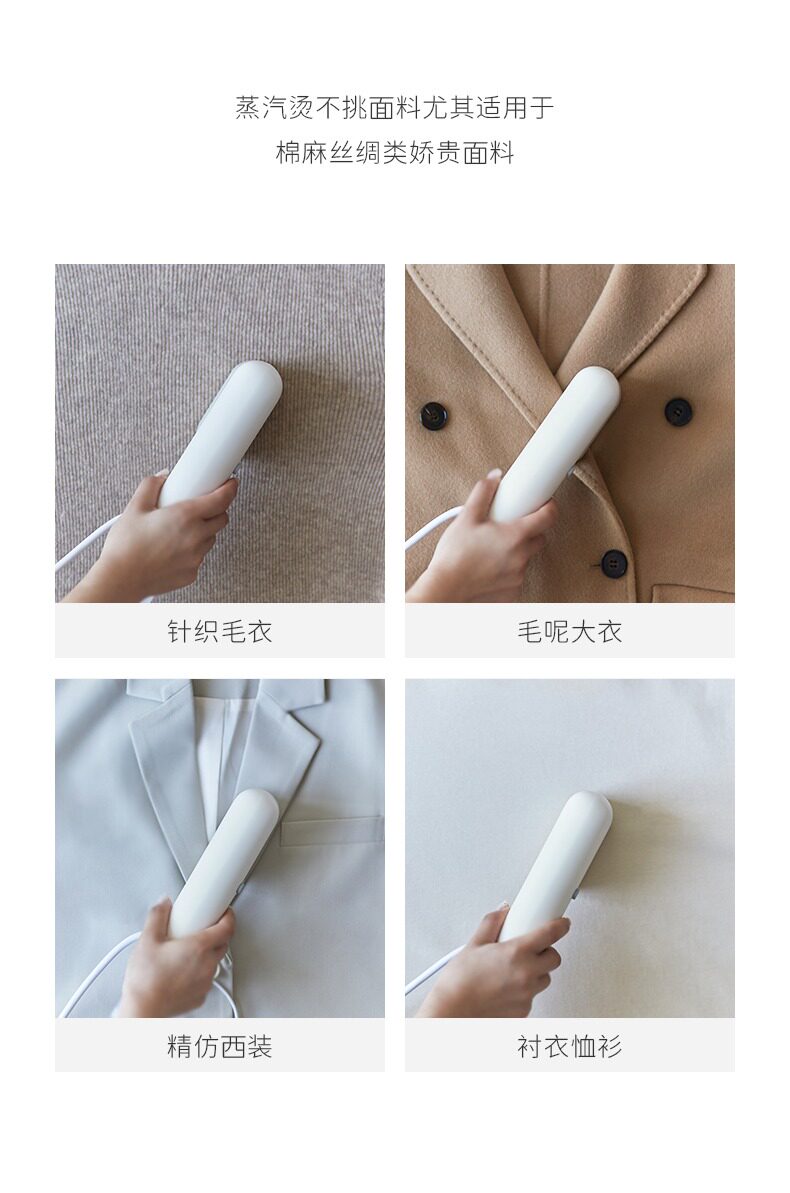 蒸汽烫不挑面料尤其适用于
棉麻丝绸类娇贵面料

针织毛衣

毛呢大衣

精仿西装

衬衣恤衫