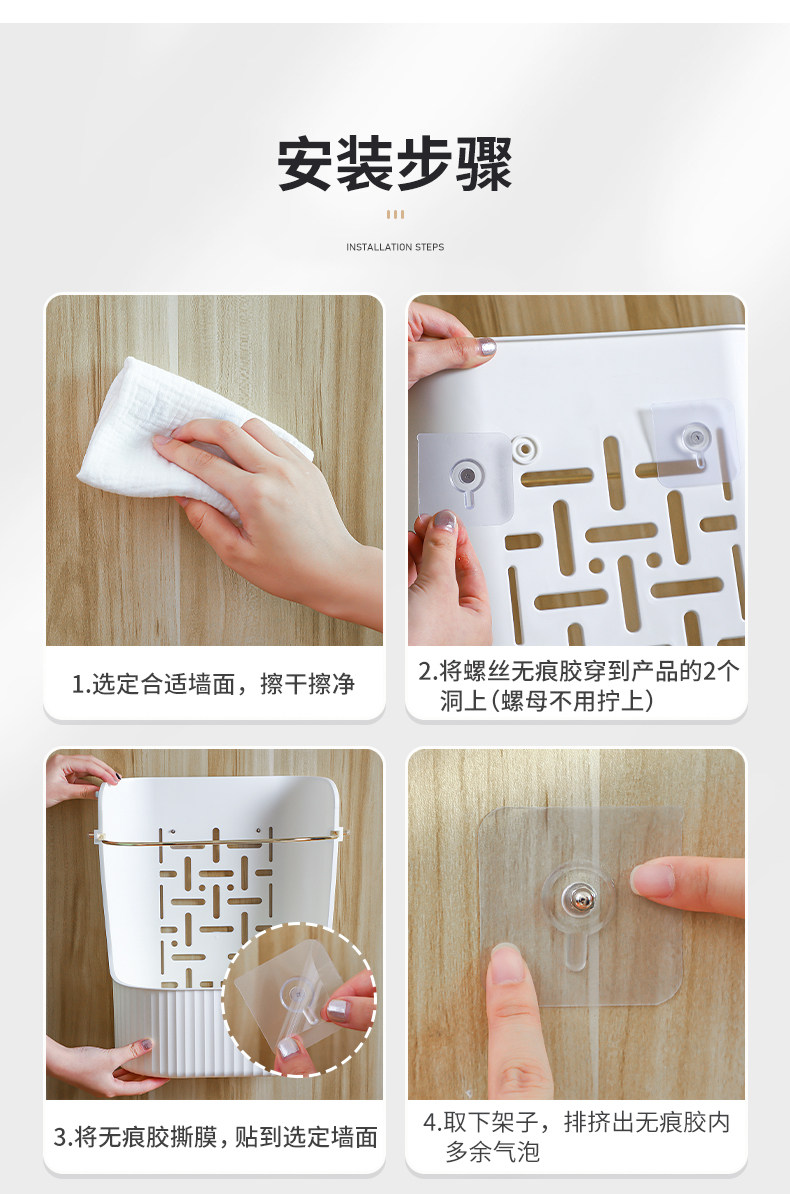 安装步骤

INSTALLATION STEPS

1.选定合适墙面，擦干擦净

2.将螺丝无痕胶穿到产品的2个洞上(螺母不用拧上)

3.将无痕胶撕膜，贴到选定墙面

4.取下架子，排挤出无痕胶内多余气泡