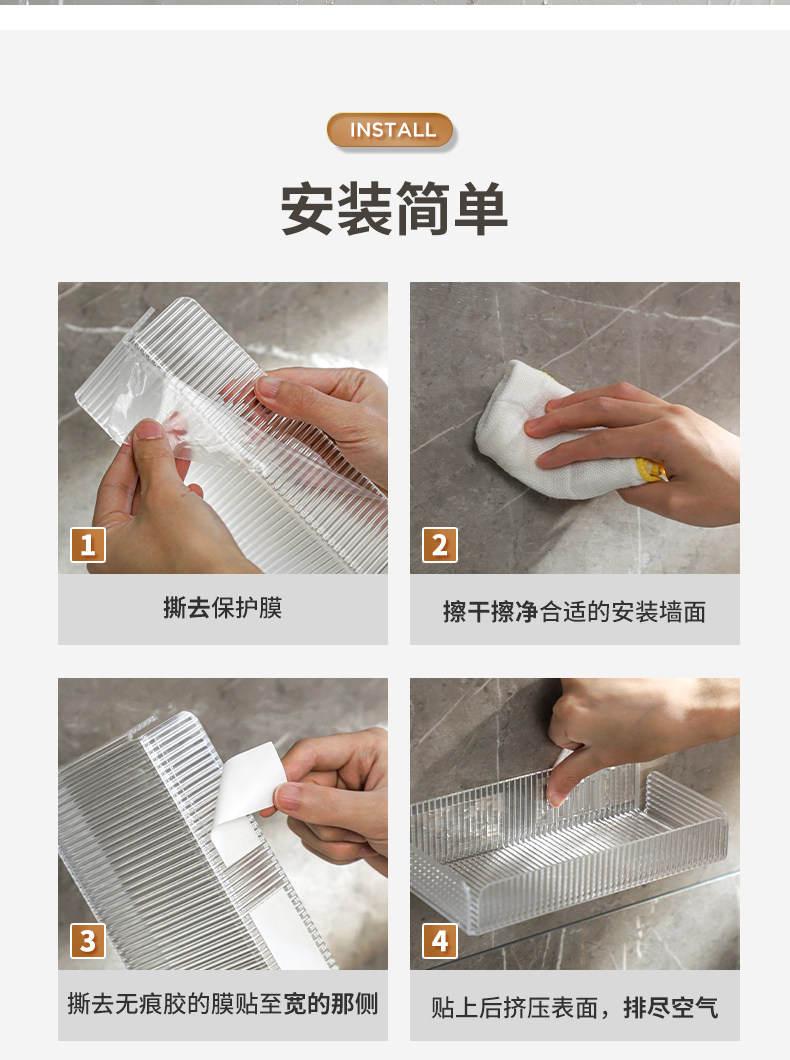 INSTALL

安装简单

1

撕去保护膜

2

擦干擦净合适的安装墙面

3

撕去无痕胶的膜贴至宽的那侧

4

贴上后挤压表面，排尽空气