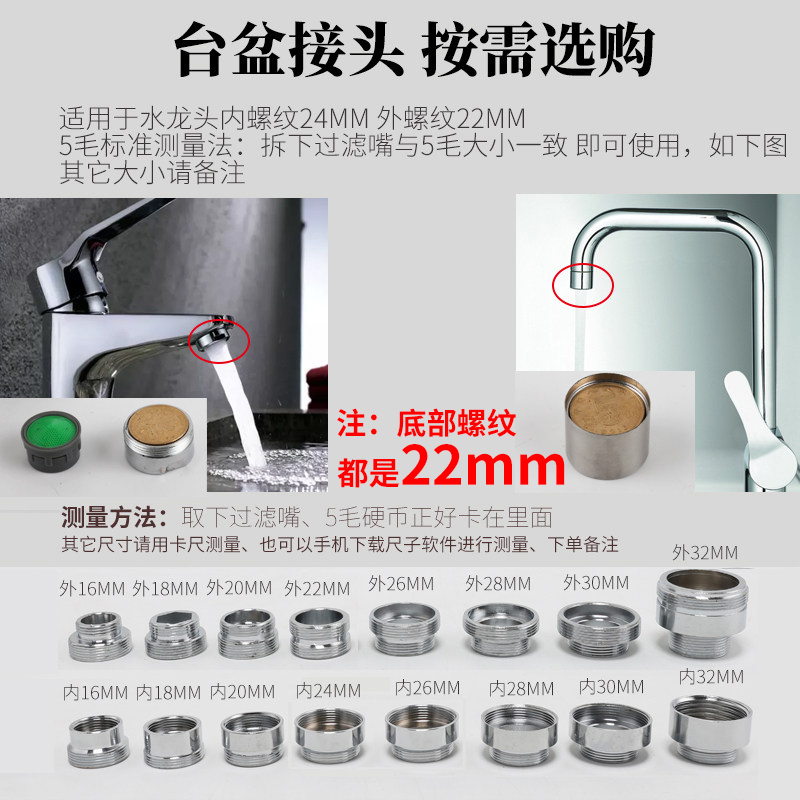 台盆接头 按需选购

适用于水龙头内螺纹24MM 外螺纹22MM
5毛标准测量法：拆下过滤嘴与5毛大小一致 即可使用，如下图
其它大小请备注

注：底部螺纹
都是22mm

测量方法：取下过滤嘴、5毛硬币正好卡在里面
其它尺寸请用卡尺测量、也可以手机下载尺子软件进行测量、下单备注

外16MM 外18MM 外20MM 外22MM 外26MM 外28MM 外30MM 外32MM

内16MM 内18MM 内20MM 内24MM 内26MM 内28MM 内30MM 内32MM