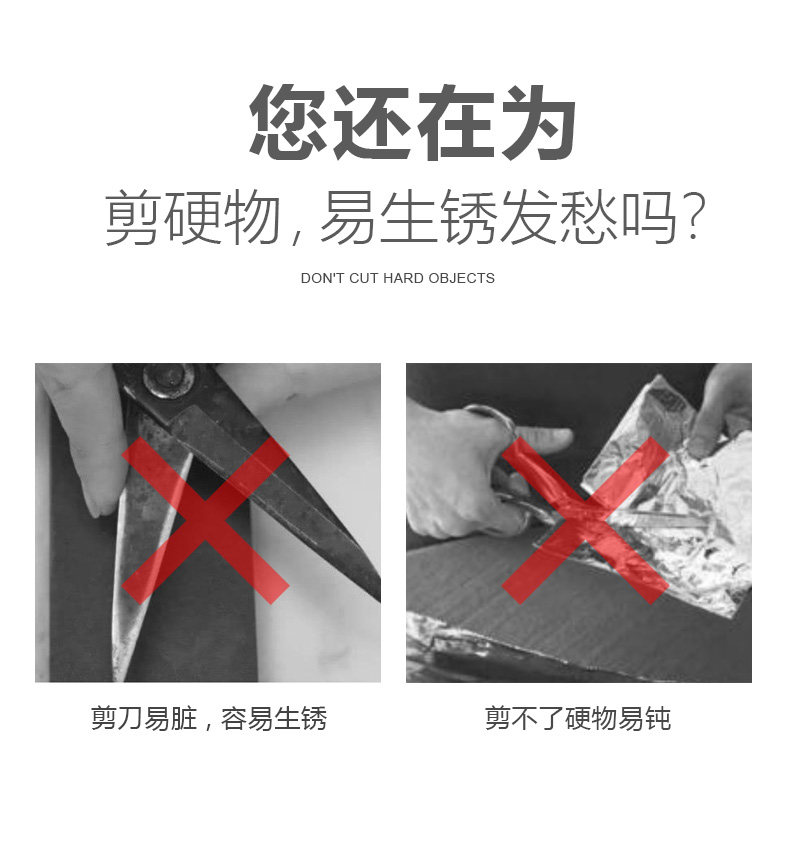 您还在为
剪硬物，易生锈发愁吗？
DON'T CUT HARD OBJECTS

剪刀易脏，容易生锈

剪不了硬物易钝