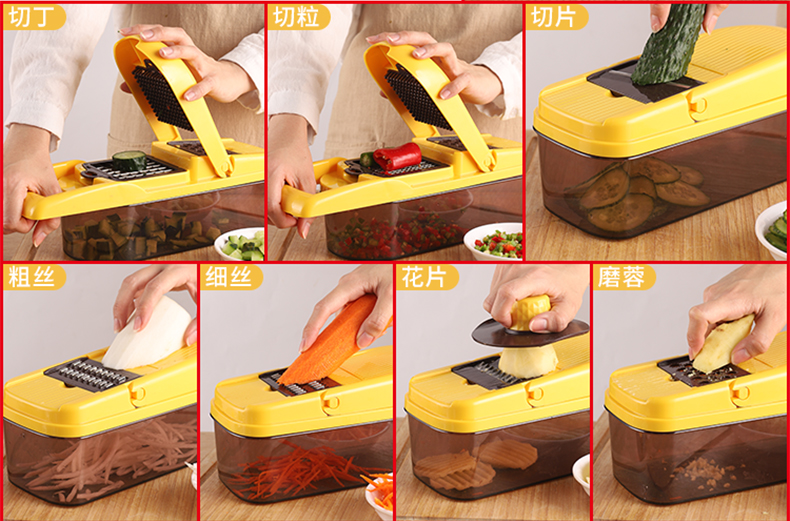 切丁

切粒

切片

粗丝

细丝

花片

磨蓉