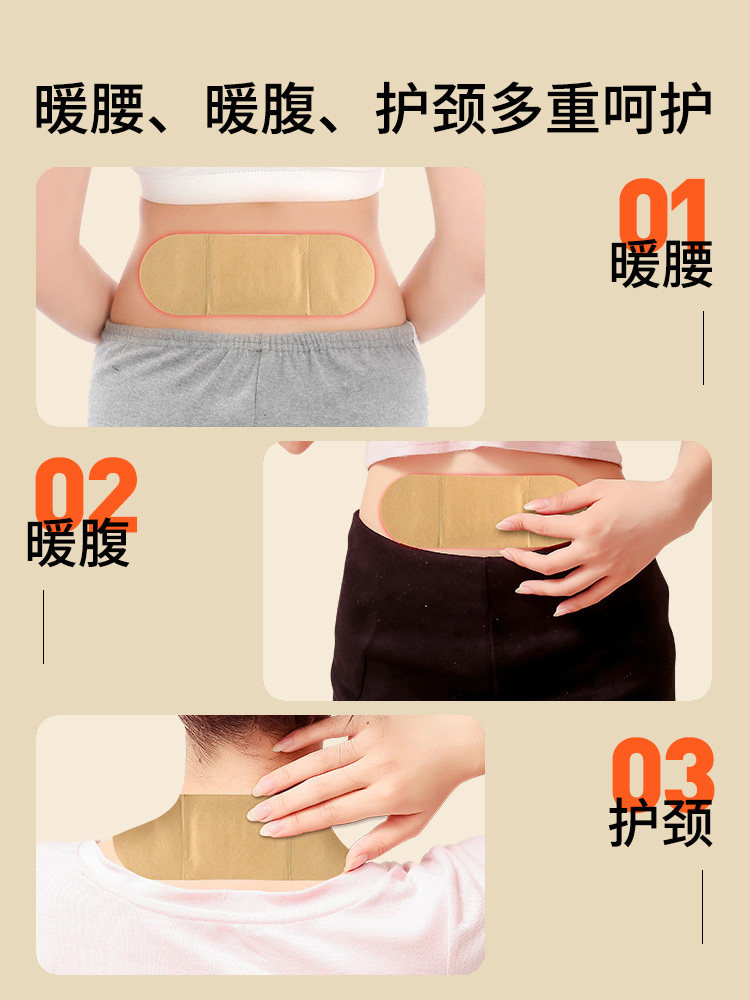 暖腰、暖腹、护颈多重呵护

01
暖腰

02
暖腹

03
护颈