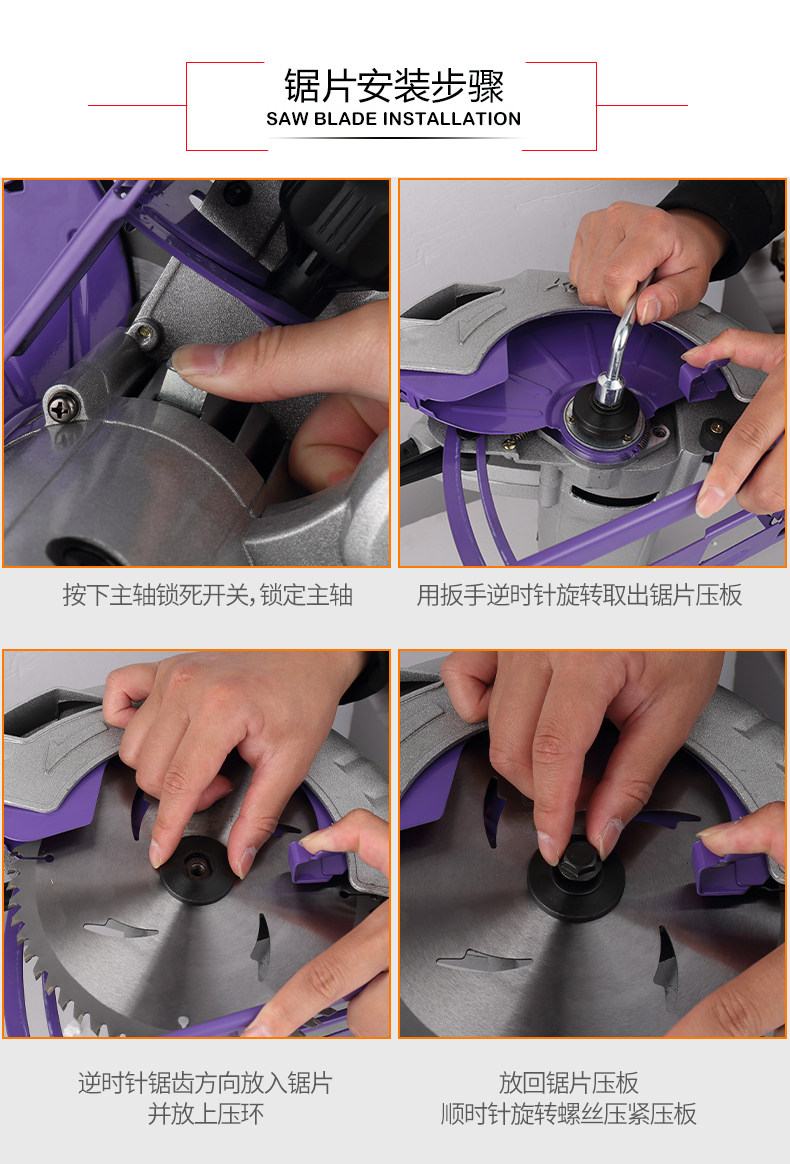 锯片安装步骤
SAW BLADE INSTALLATION

按下主轴锁死开关，锁定主轴

用扳手逆时针旋转取出锯片压板

逆时针锯齿方向放入锯片
并放上压环

放回锯片压板
顺时针旋转螺丝压紧压板