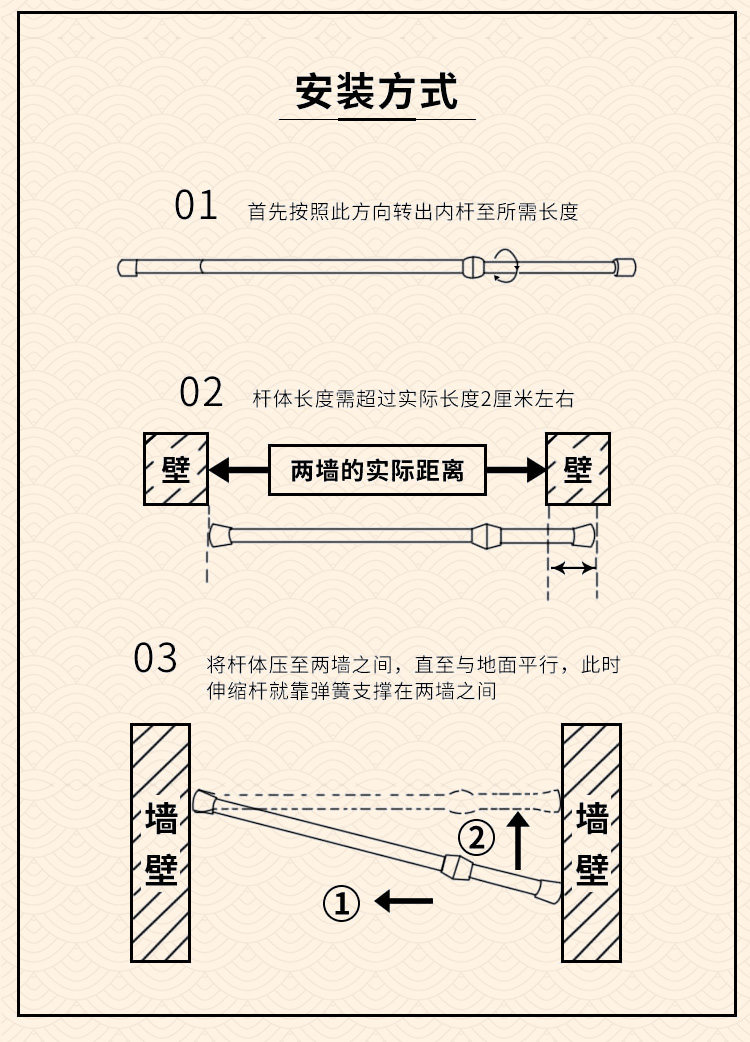 安装方式

01 首先按照此方向转出内杆至所需长度

02 杆体长度需超过实际长度2厘米左右

壁

两墙的实际距离

壁

03 将杆体压至两墙之间，直至与地面平行，此时伸缩杆就靠弹簧支撑在两墙之间

墙壁

②

①

墙壁