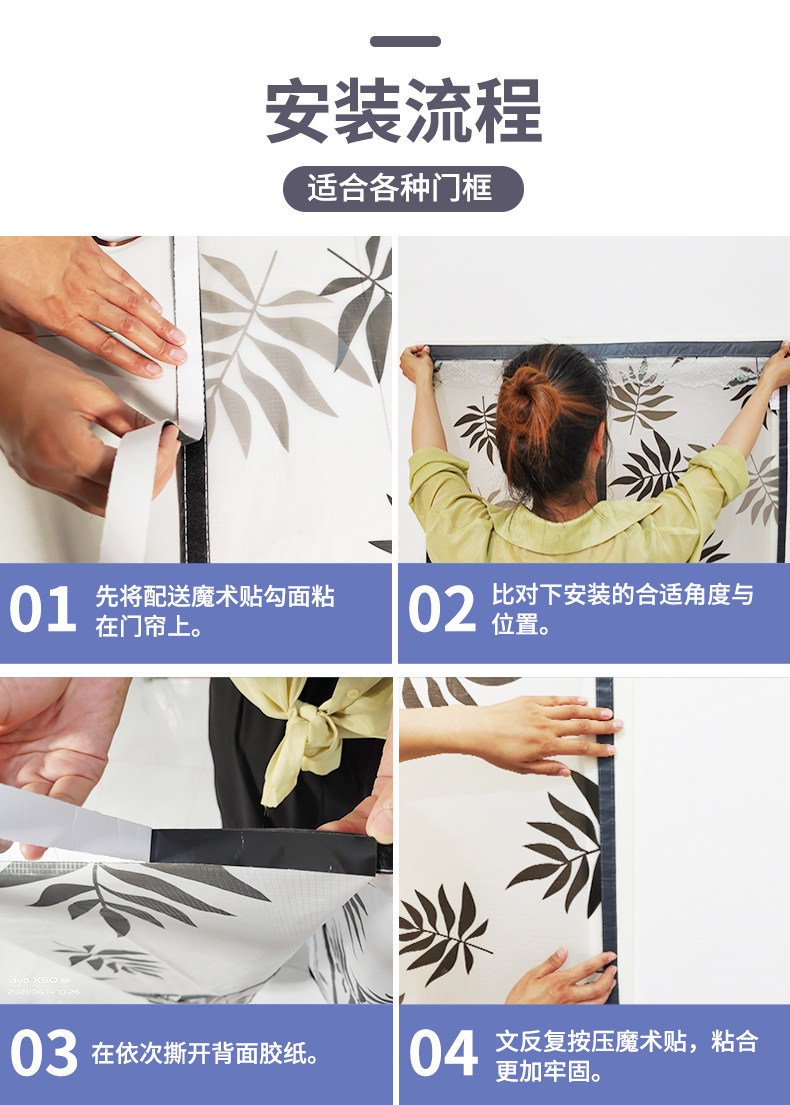 安装流程

适合各种门框

01 先将配送魔术贴勾面粘在门帘上。

02 比对下安装的合适角度与位置。

03 在依次撕开背面胶纸。

04 文反复按压魔术贴，粘合更加牢固。