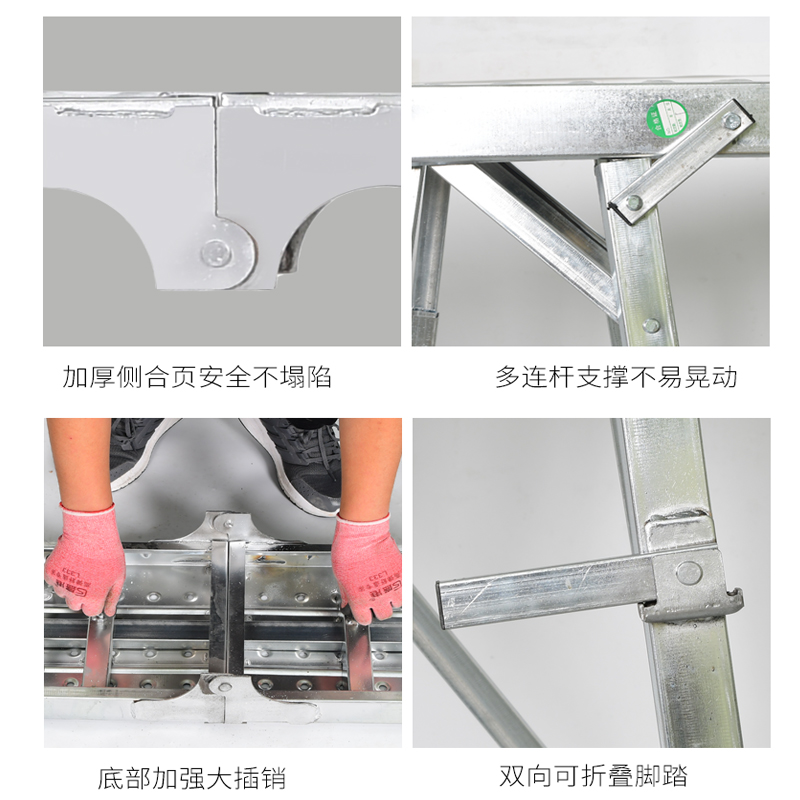 加厚侧合页安全不塌陷

多连杆支撑不易晃动

底部加强大插销

双向可折叠脚踏