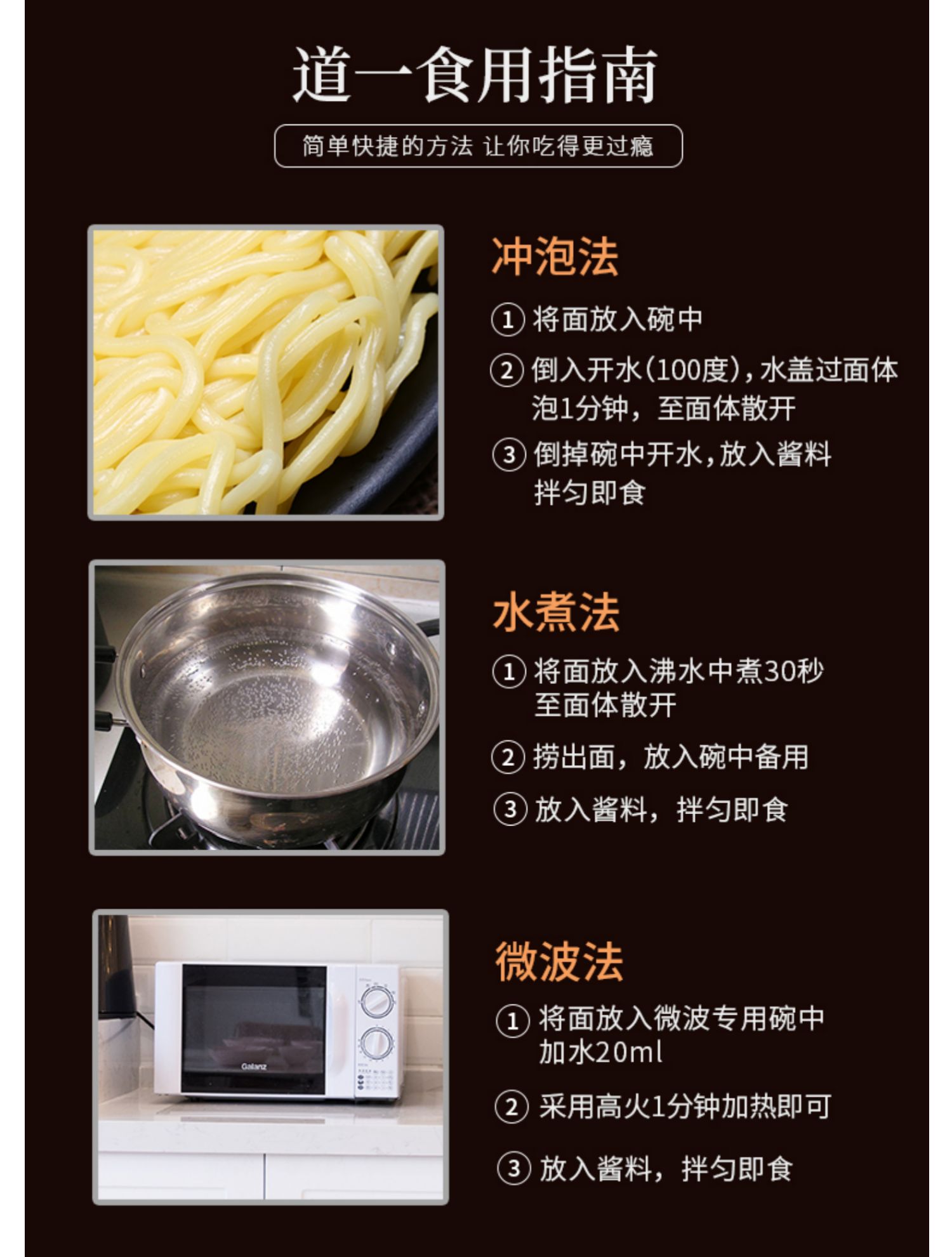 道一食用指南

简单快捷的方法 让你吃得更过瘾

冲泡法

① 将面放入碗中

② 倒入开水(100度),水盖过面体泡1分钟,至面体散开

③ 倒掉碗中开水,放入酱料拌匀即食

水煮法

① 将面放入沸水中煮30秒至面体散开

② 捞出面,放入碗中备用

③ 放入酱料,拌匀即食

Galanz

微波法

① 将面放入微波专用碗中加水20ml

② 采用高火1分钟加热即可

③ 放入酱料,拌匀即食