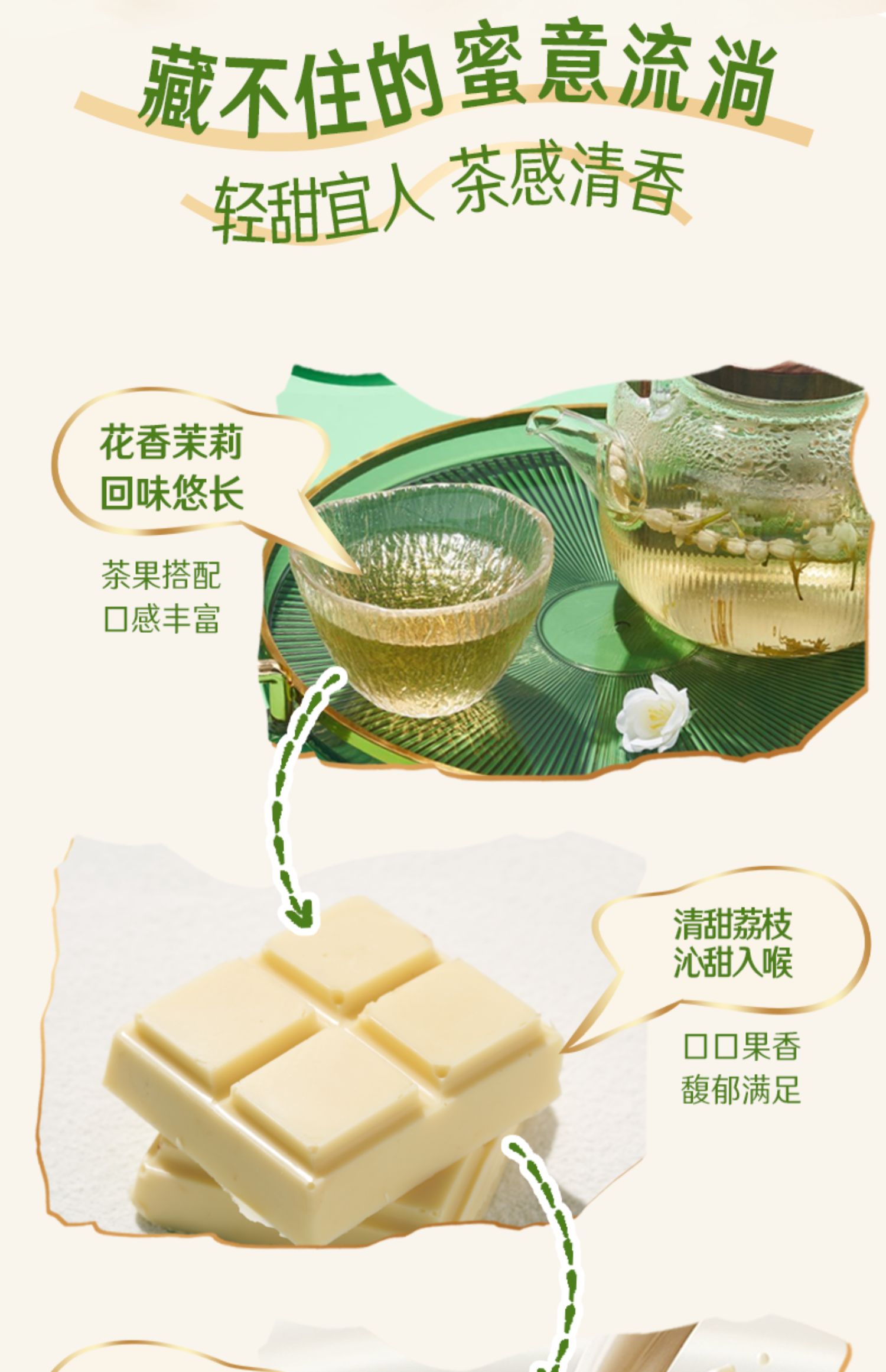 藏不住的蜜意流淌
轻甜宜人 茶感清香

花香茉莉
回味悠长

茶果搭配
口感丰富

清甜荔枝
沁甜入喉

口口果香
馥郁满足