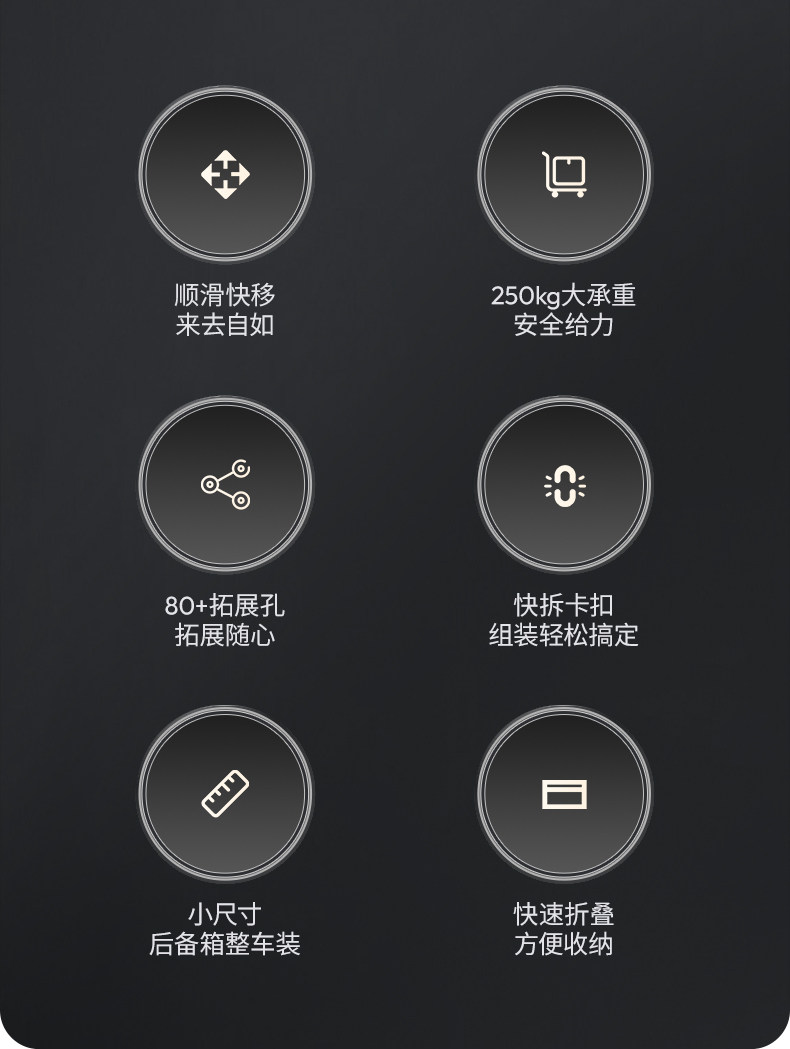 顺滑快移
来去自如

250kg大承重
安全给力

80+拓展孔
拓展随心

快拆卡扣
组装轻松搞定

小尺寸
后备箱整车装

快速折叠
方便收纳