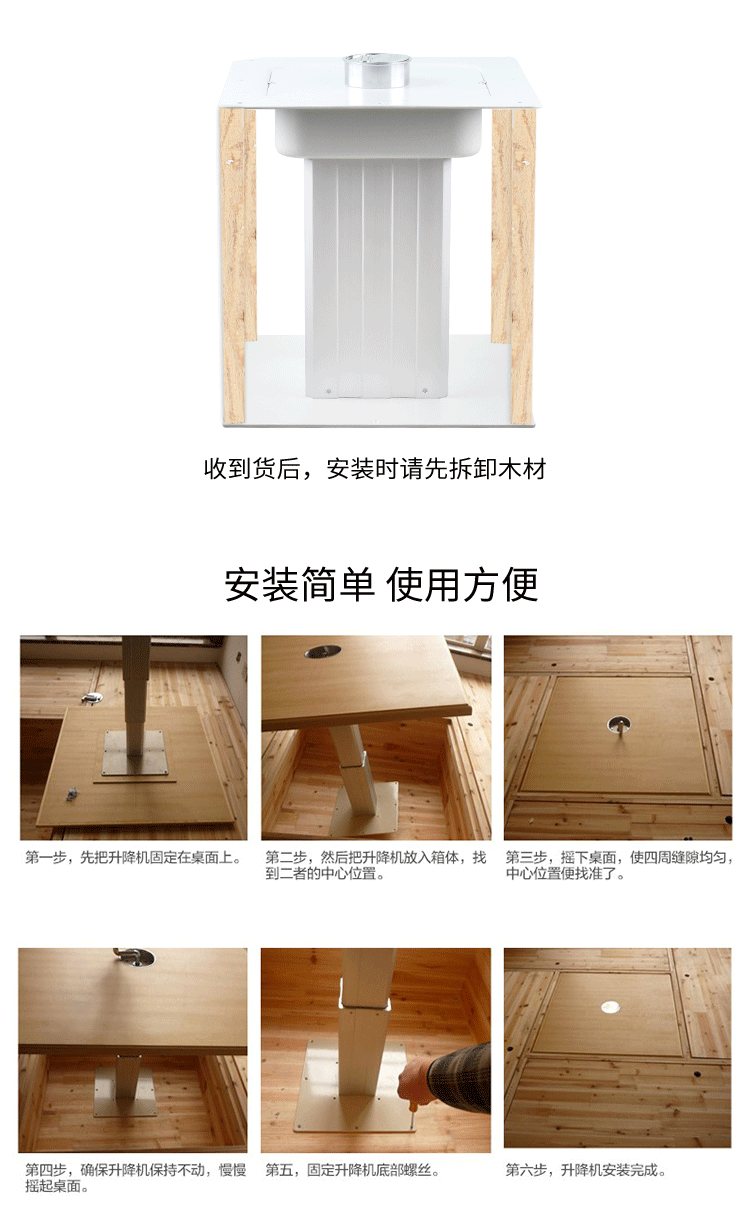 收到货后，安装时请先拆卸木材

安装简单 使用方便

第一步，先把升降机固定在桌面上。

第二步，然后把升降机放入箱体，找到二者的中心位置。

第三步，摇下桌面，使四周缝隙均匀，中心位置便找准了。

第四步，确保升降机保持不动，慢慢摇起桌面。

第五，固定升降机底部螺丝。

第六步，升降机安装完成。