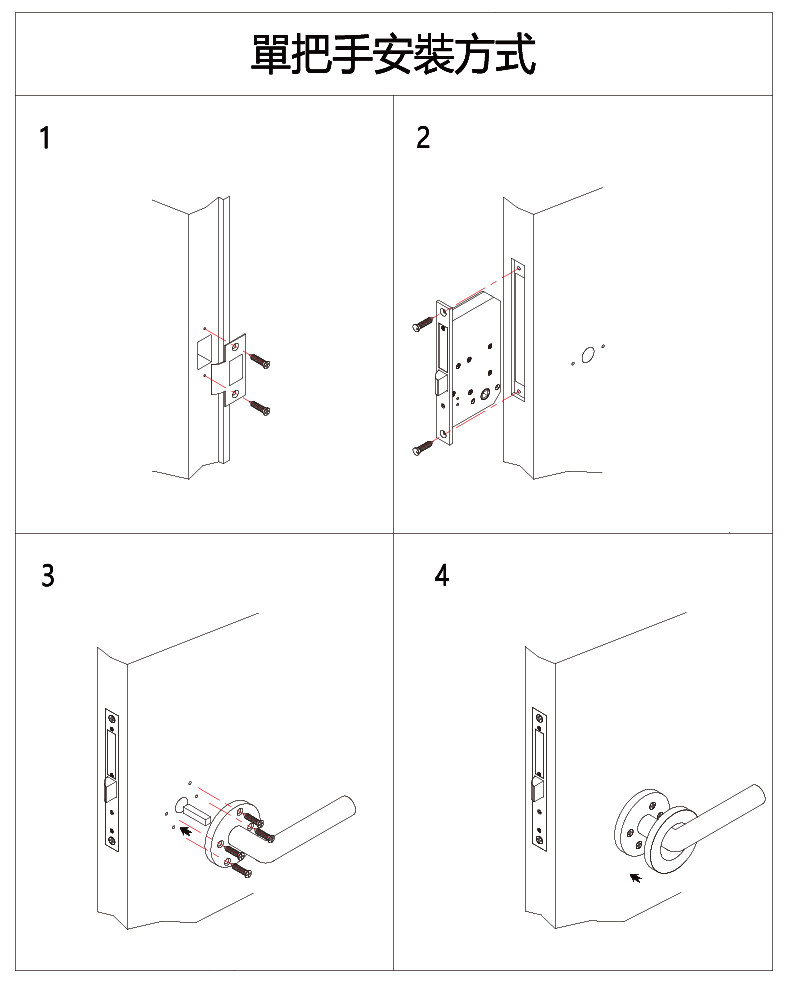 單把手安裝方式

1

2

3

4