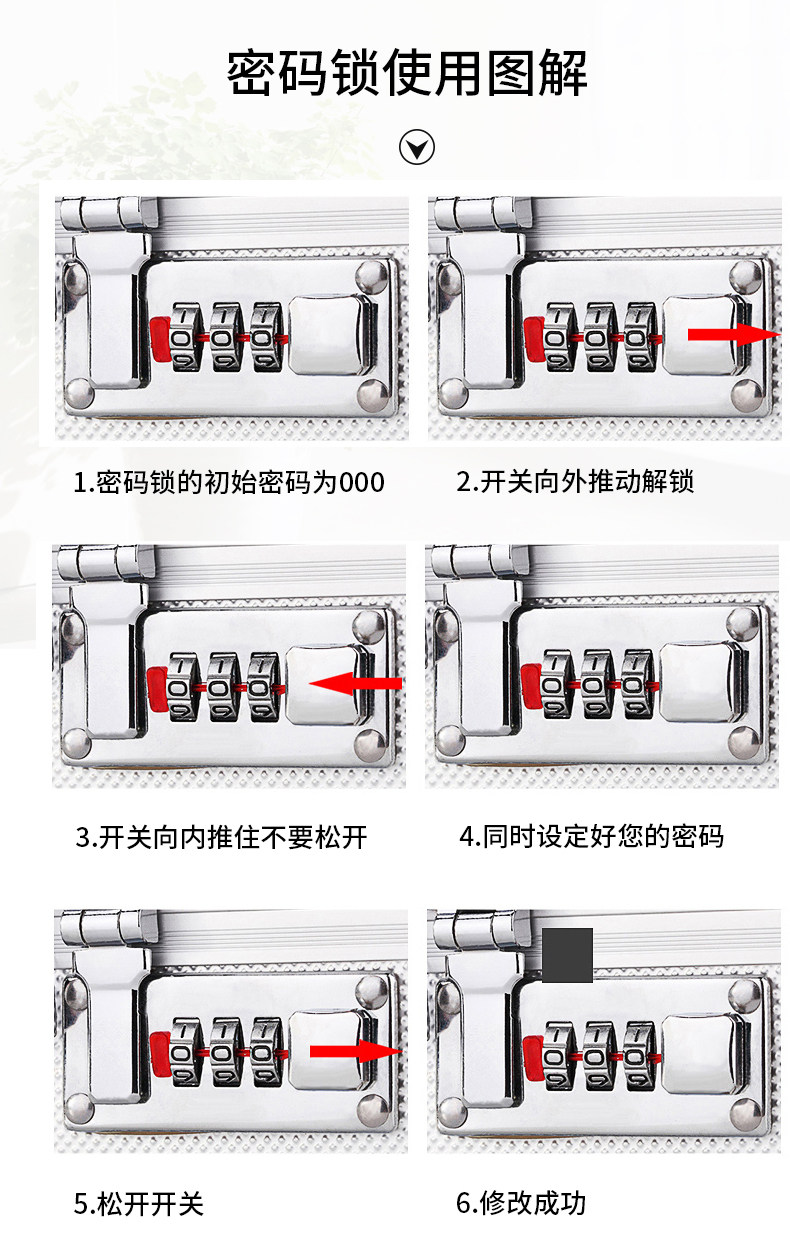 密码锁使用图解

1.密码锁的初始密码为000

2.开关向外推动解锁

3.开关向内推住不要松开

4.同时设定好您的密码

5.松开开关

6.修改成功