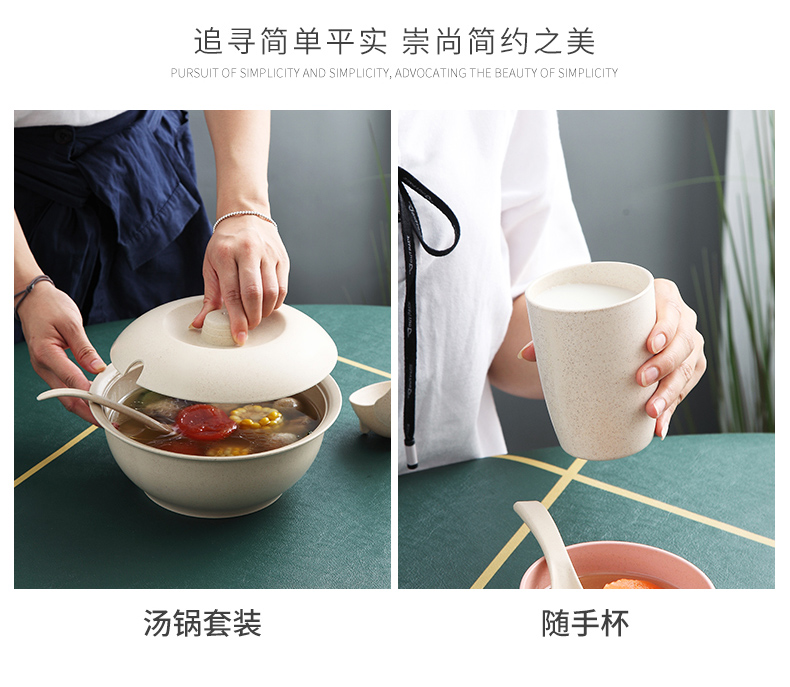 追寻简单平实 崇尚简约之美

PURSUIT OF SIMPLICITY AND SIMPLICITY, ADVOCATING THE BEAUTY OF SIMPLICITY

汤锅套装

随手杯