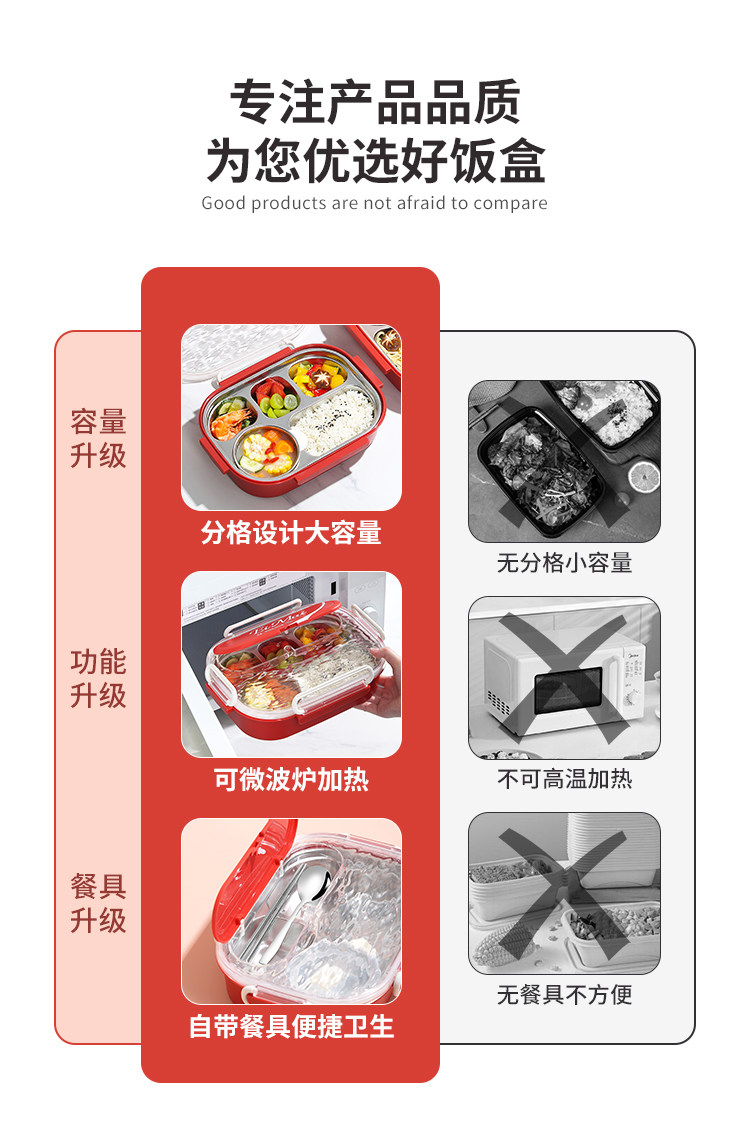 专注产品品质
为您优选好饭盒
Good products are not afraid to compare

容量升级
分格设计大容量
无分格小容量

功能升级
可微波炉加热
不可高温加热

餐具升级
自带餐具便捷卫生
无餐具不方便