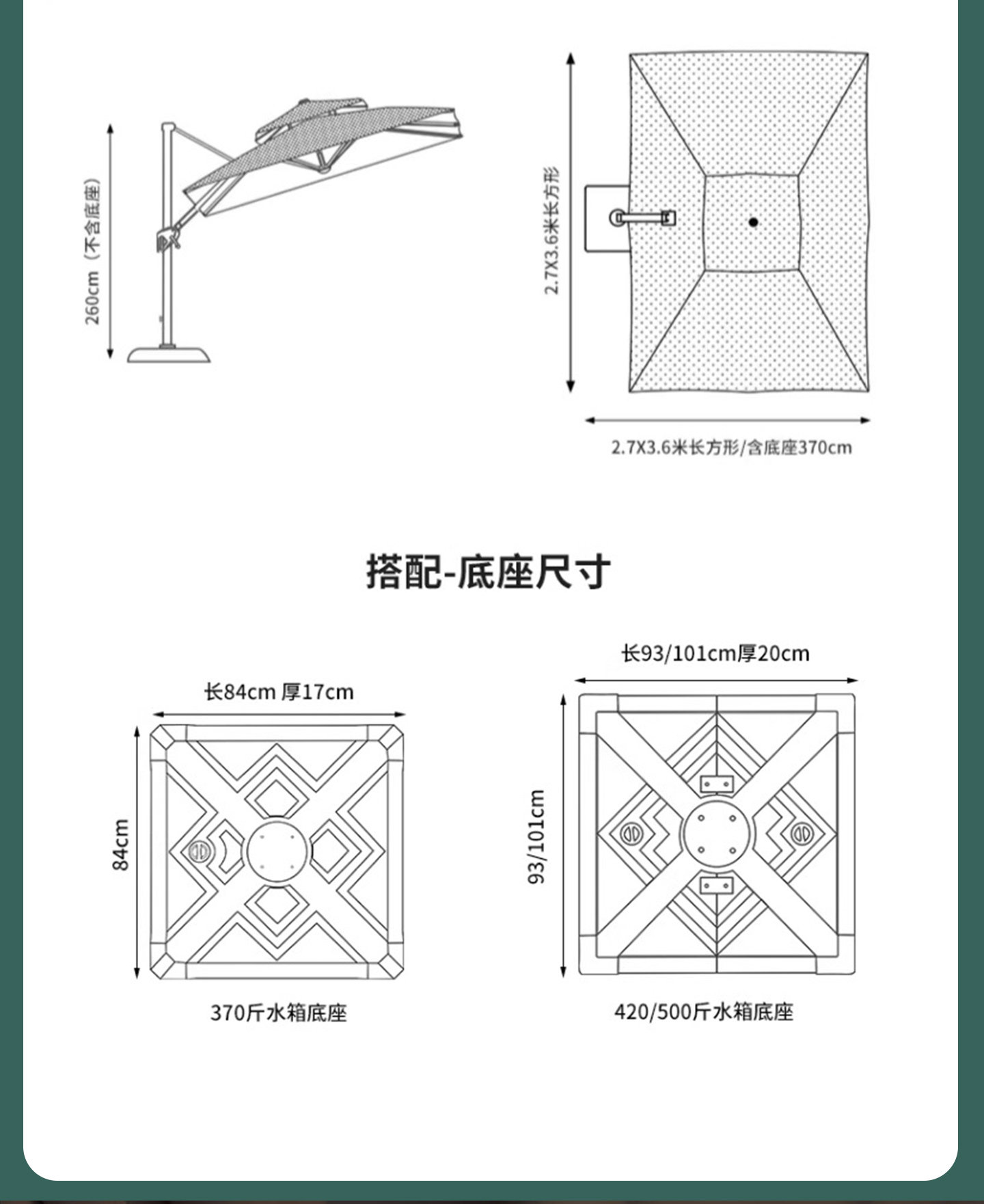 260cm（不含底座）

2.7X3.6米长方形

2.7X3.6米长方形/含底座370cm

搭配-底座尺寸

长84cm 厚17cm

84cm

370斤水箱底座

长93/101cm厚20cm

93/101cm

420/500斤水箱底座