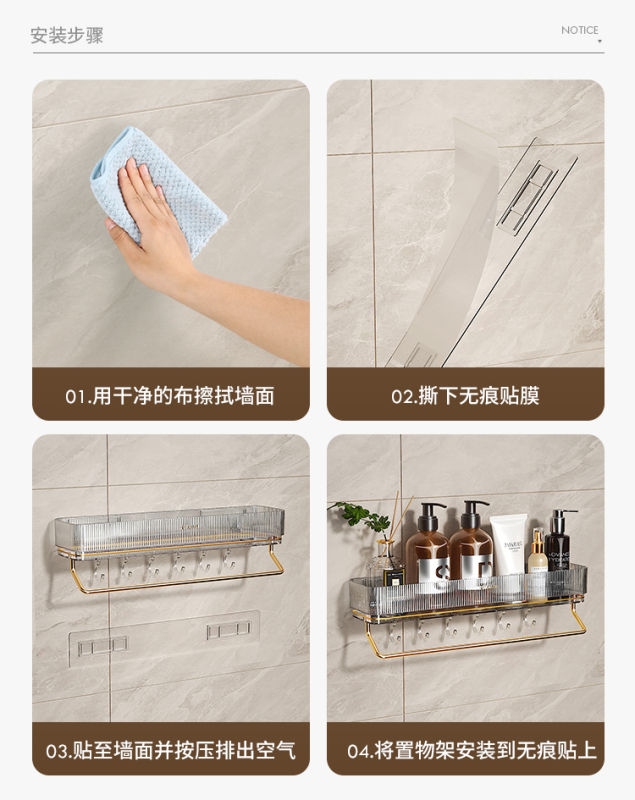 安装步骤

NOTICE

01.用干净的布擦拭墙面

02.撕下无痕贴膜

03.贴至墙面并按压排出空气

04.将置物架安装到无痕贴上