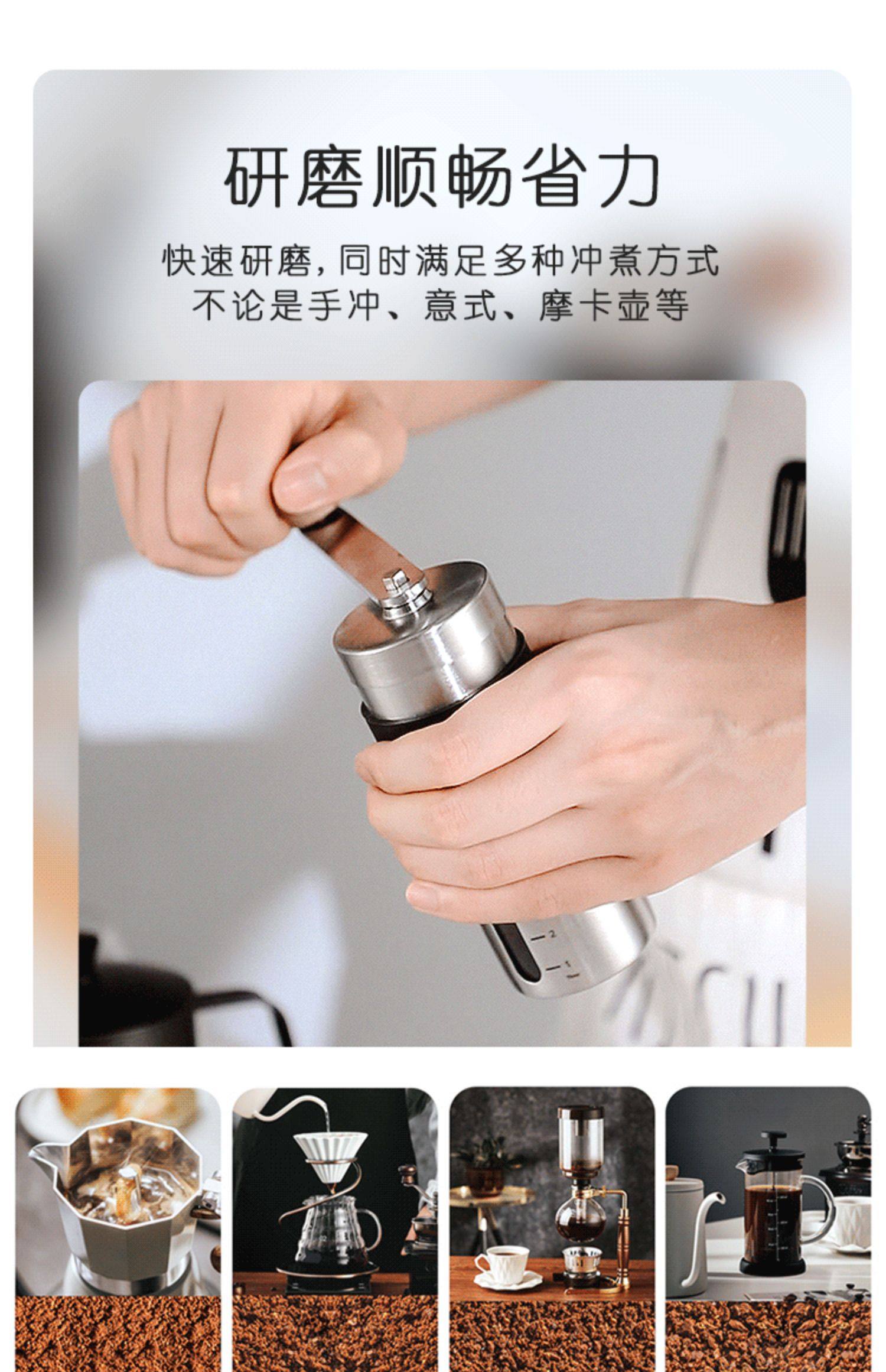 研磨顺畅省力

快速研磨，同时满足多种冲煮方式
不论是手冲、意式、摩卡壶等

2
1