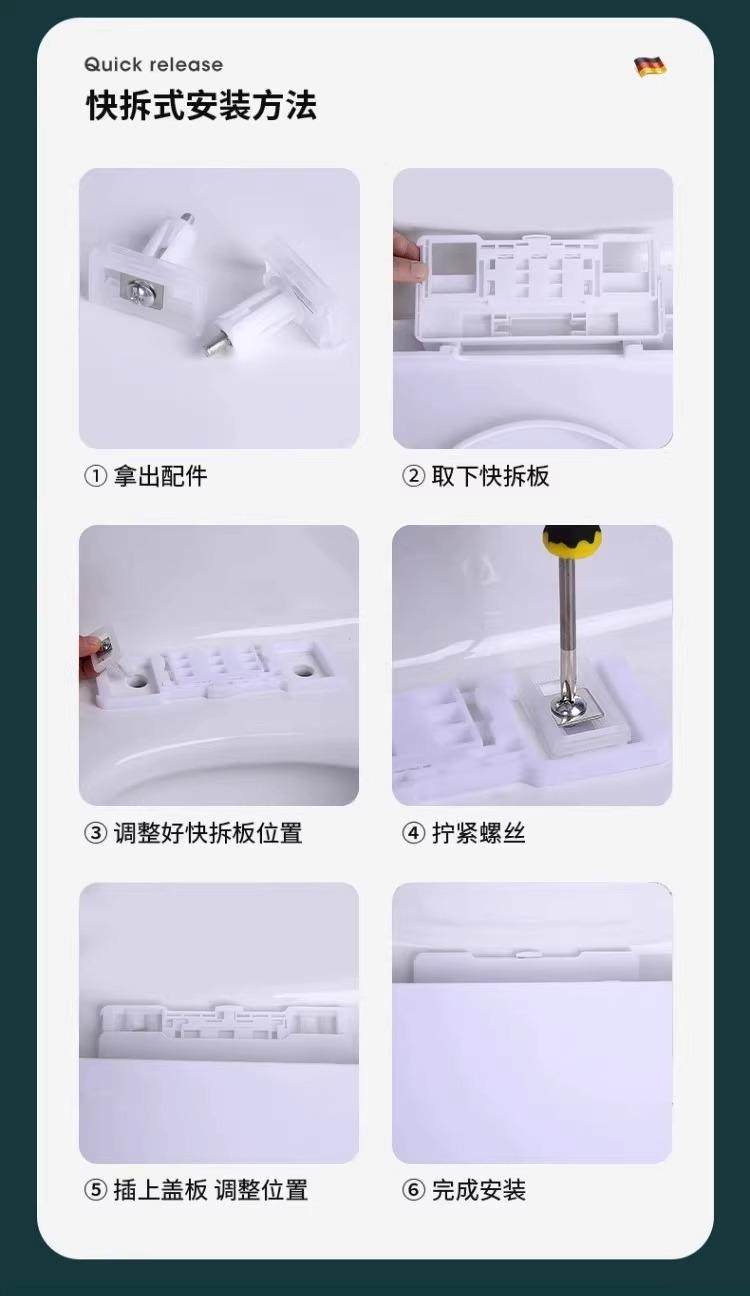 Quick release
快拆式安装方法

① 拿出配件

② 取下快拆板

③ 调整好快拆板位置

④ 拧紧螺丝

⑤ 插上盖板 调整位置

⑥ 完成安装