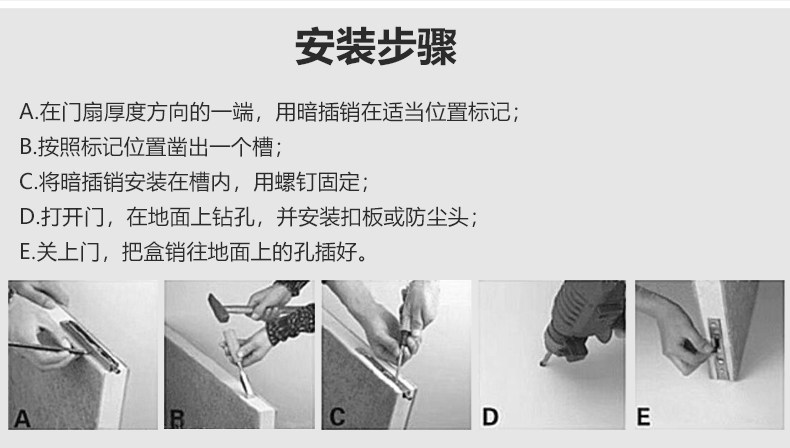 安装步骤

A.在门扇厚度方向的一端，用暗插销在适当位置标记；
B.按照标记位置凿出一个槽；
C.将暗插销安装在槽内，用螺钉固定；
D.打开门，在地面上钻孔，并安装扣板或防尘头；
E.关上门，把盒销往地面上的孔插好。

A

B

C

D

E