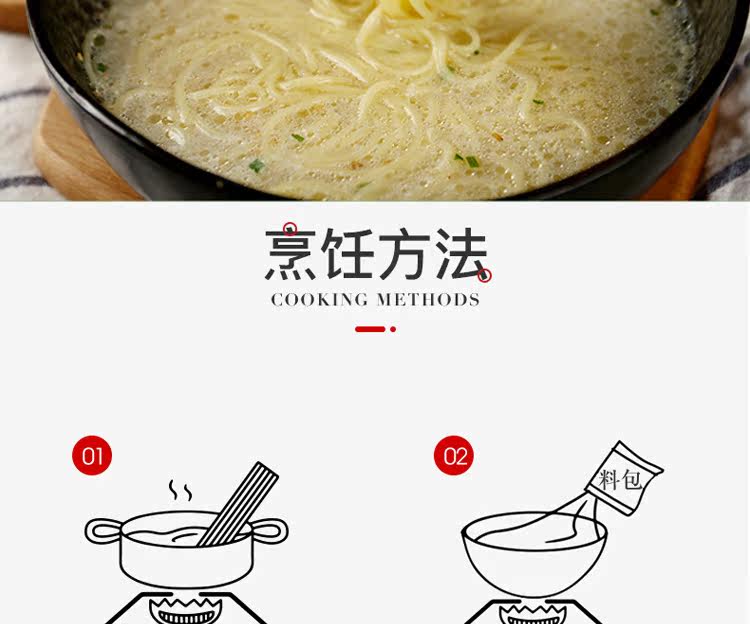 烹饪方法
COOKING METHODS

01

02
料包