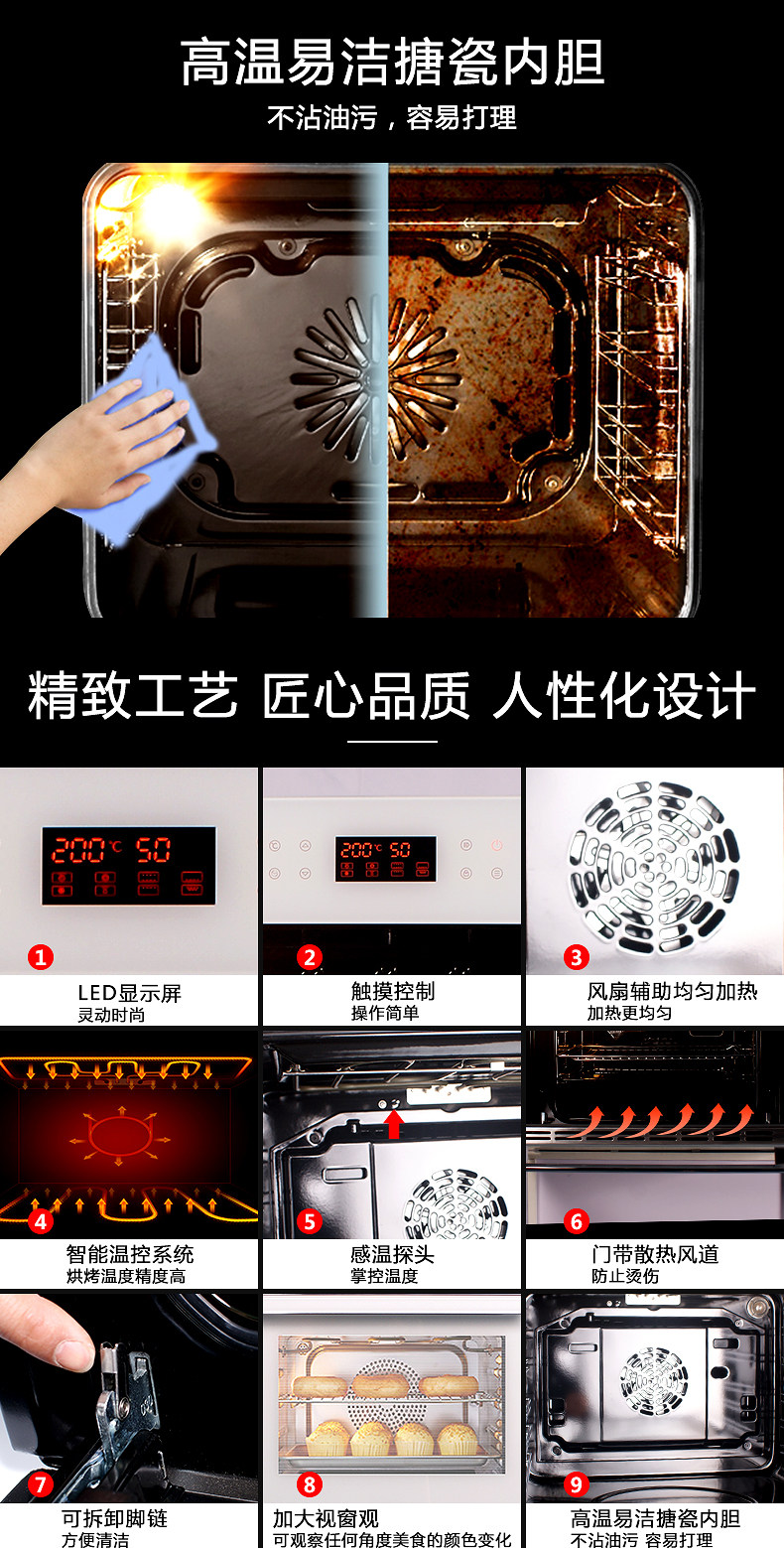 高温易洁搪瓷内胆

不沾油污，容易打理

精致工艺 匠心品质 人性化设计

200℃ 50

1

LED显示屏
灵动时尚

200℃ 50

2

触摸控制
操作简单

3

风扇辅助均匀加热
加热更均匀

4

智能温控系统
烘烤温度精度高

5

感温探头
掌控温度

6

门带散热风道
防止烫伤

7

可拆卸脚链
方便清洁

8

加大视窗观
可观察任何角度美食的颜色变化

9

高温易洁搪瓷内胆
不沾油污 容易打理