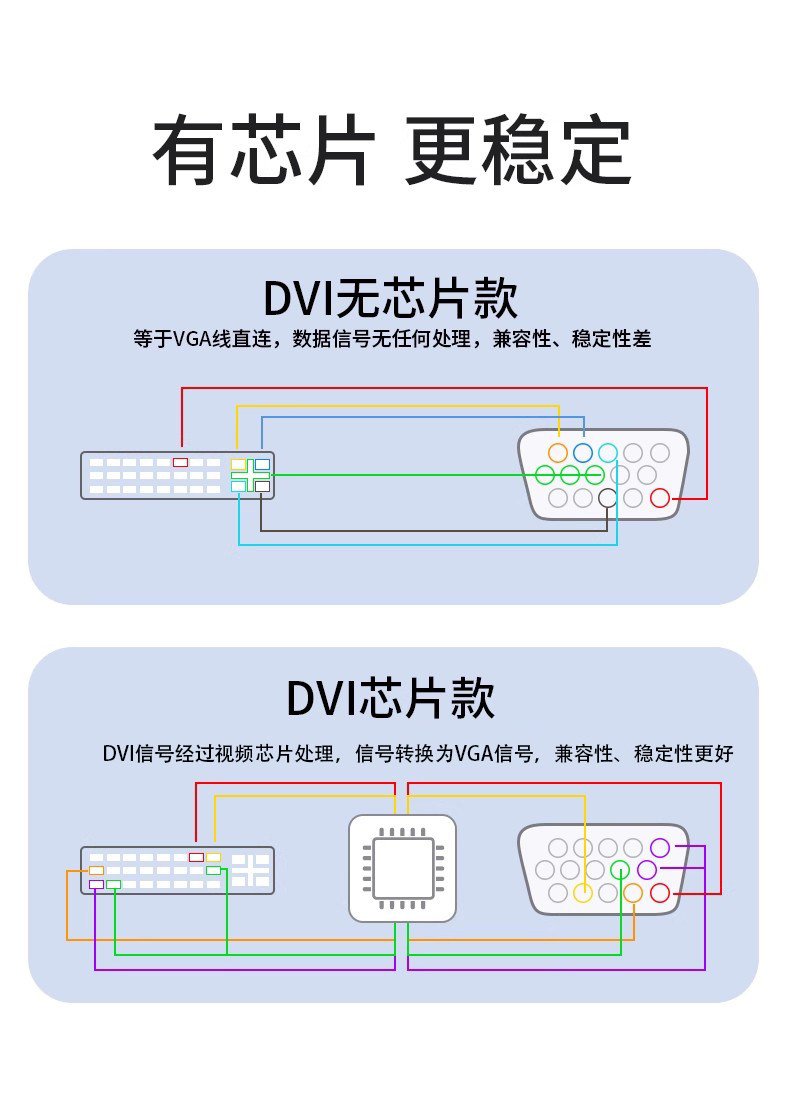 有芯片 更稳定

DVI无芯片款

等于VGA线直连，数据信号无任何处理，兼容性、稳定性差

DVI芯片款

DVI信号经过视频芯片处理，信号转换为VGA信号，兼容性、稳定性更好