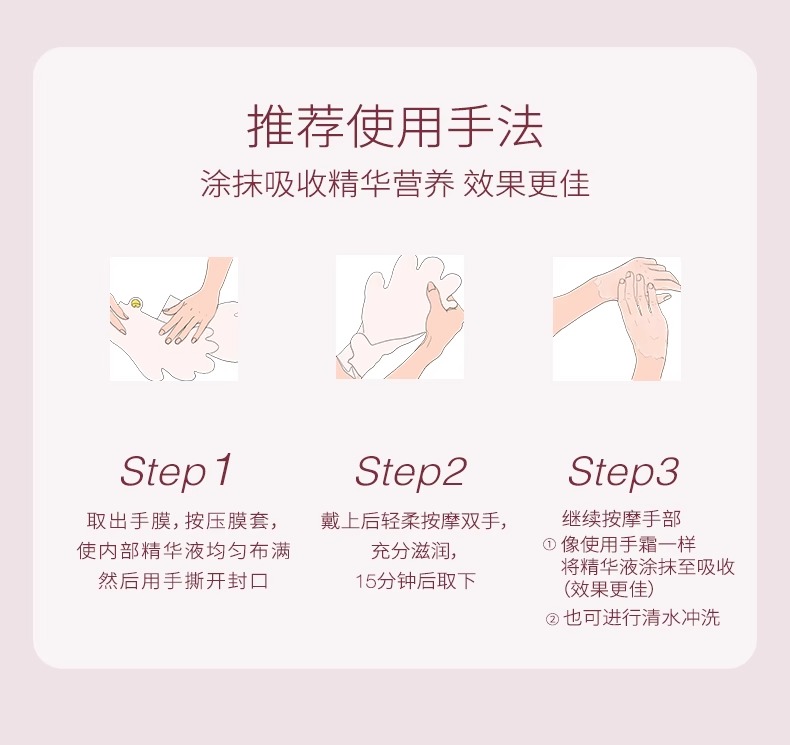 推荐使用手法

涂抹吸收精华营养 效果更佳

Step1

取出手膜，按压膜套，使内部精华液均匀布满然后用手撕开封口

Step2

戴上后轻柔按摩双手，充分滋润，15分钟后取下

Step3

继续按摩手部
① 像使用手霜一样将精华液涂抹至吸收(效果更佳)
② 也可进行清水冲洗