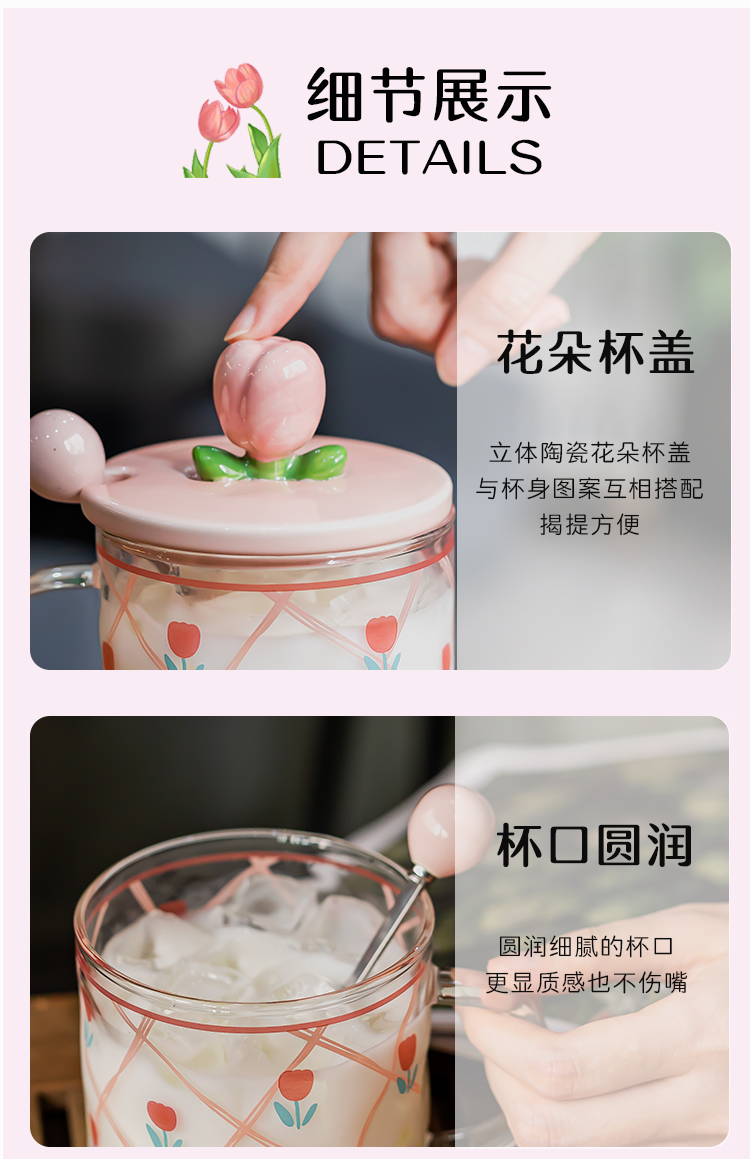 细节展示
DETAILS

花朵杯盖

立体陶瓷花朵杯盖
与杯身图案互相搭配
揭提方便

杯口圆润

圆润细腻的杯口
更显质感也不伤嘴