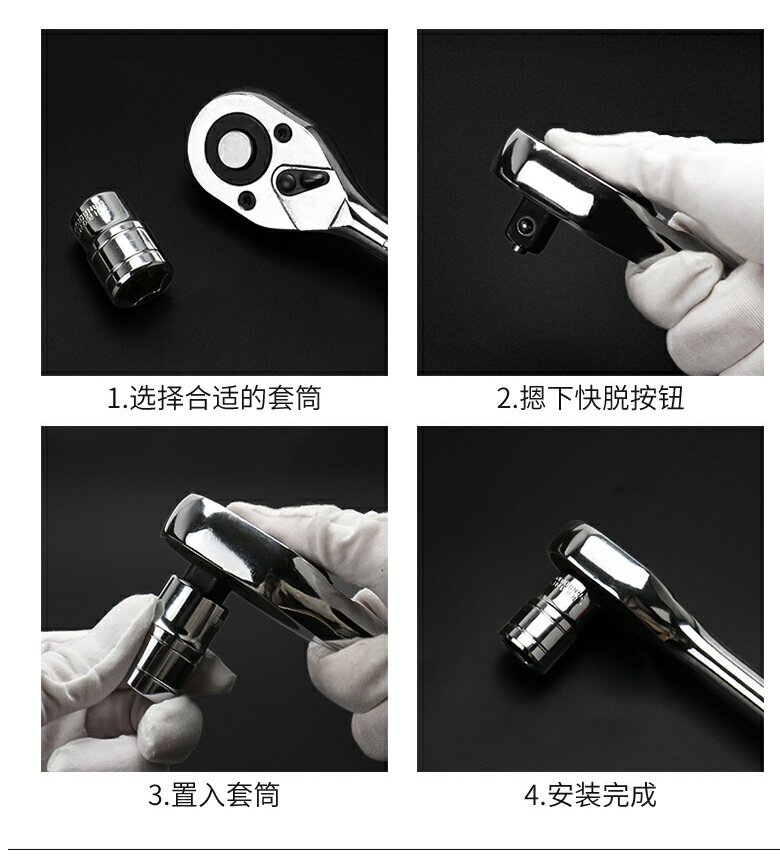 1.选择合适的套筒

2.摁下快脱按钮

3.置入套筒

4.安装完成