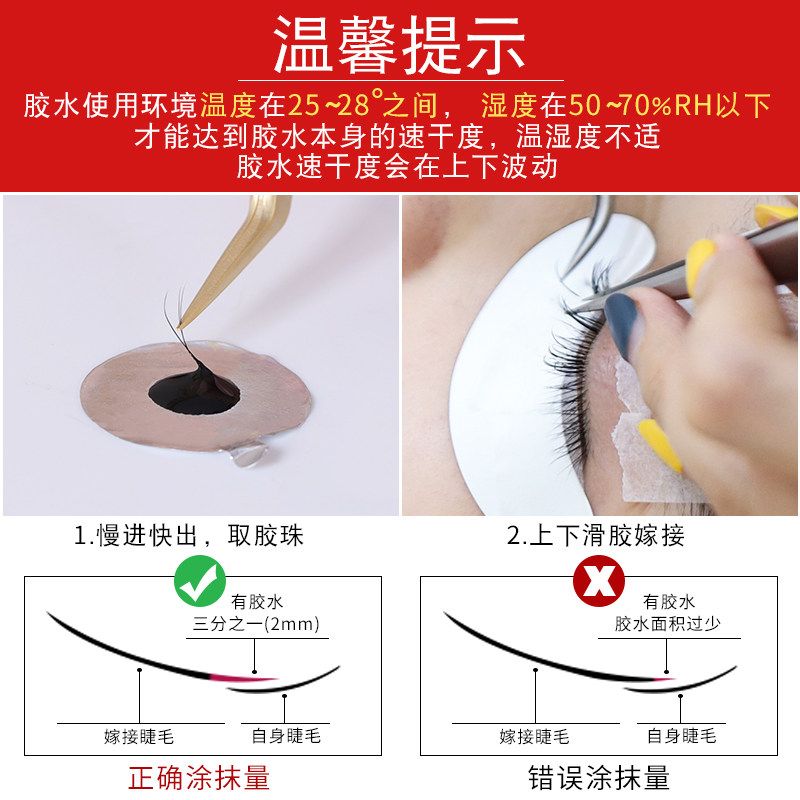 温馨提示

胶水使用环境温度在25~28°之间， 湿度在50~70%RH以下 才能达到胶水本身的速干度，温湿度不适 胶水速干度会在上下波动

1.慢进快出，取胶珠

2.上下滑胶嫁接

有胶水
三分之一(2mm)

嫁接睫毛

自身睫毛

正确涂抹量

有胶水
胶水面积过少

嫁接睫毛

自身睫毛

错误涂抹量